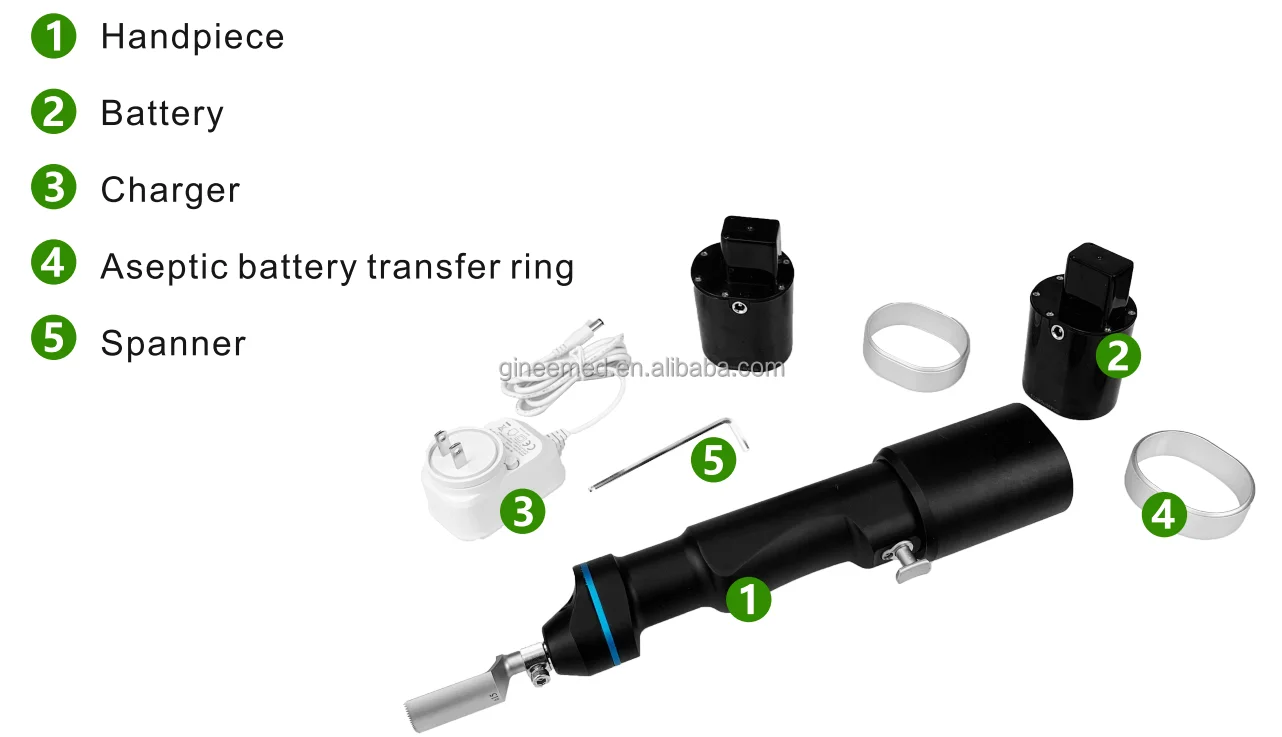 1 Handpiece

2 Battery

3 Charger

4 Aseptic battery transfer ring

5 Spanner

gineemed.en.alibaba.com

2

5

3

4

1