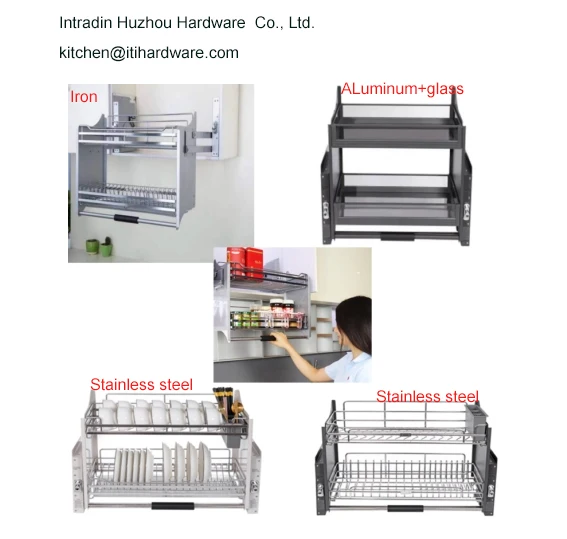 Intradin Huzhou Hardware Co., Ltd.

kitchen@itihardware.com

Iron

ALuminum+glass

Stainless steel

Stainless steel