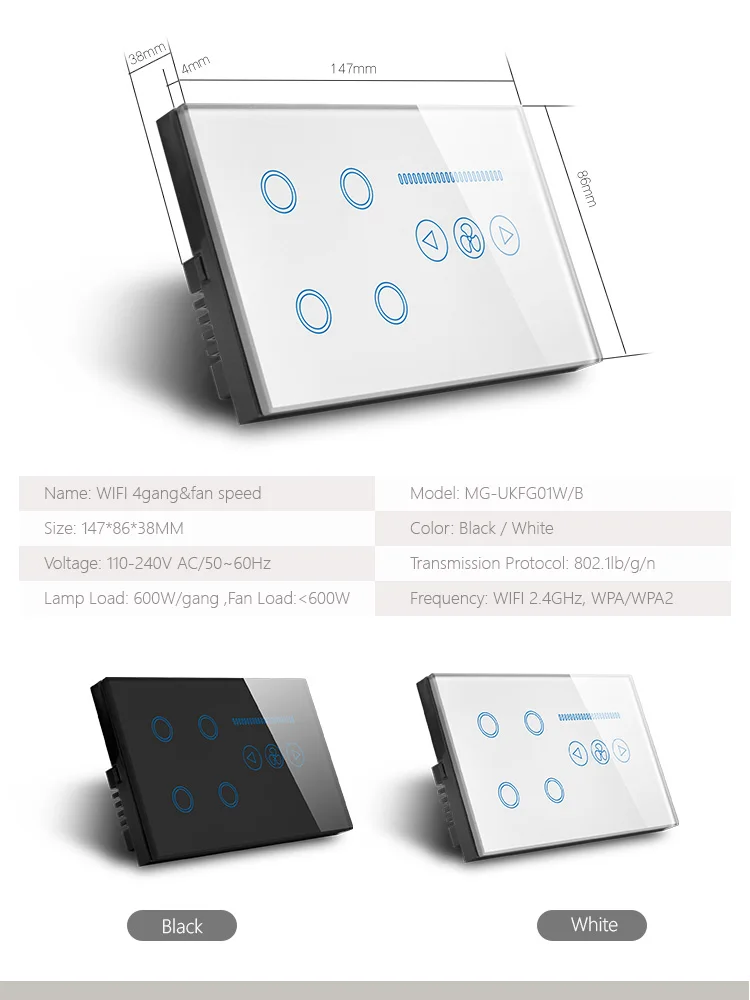 38mm

4mm

147mm

86mm

| Name: WIFI 4gang&fan speed | Model: MG-UKFG01W/B |
|---|---|
| Size: 147*86*38MM | Color: Black / White |
| Voltage: 110-240V AC/50~60Hz | Transmission Protocol: 802.1lb/g/n |
| Lamp Load: 600W/gang ,Fan Load:<600W | Frequency: WIFI 2.4GHz, WPA/WPA2 |

Black

White