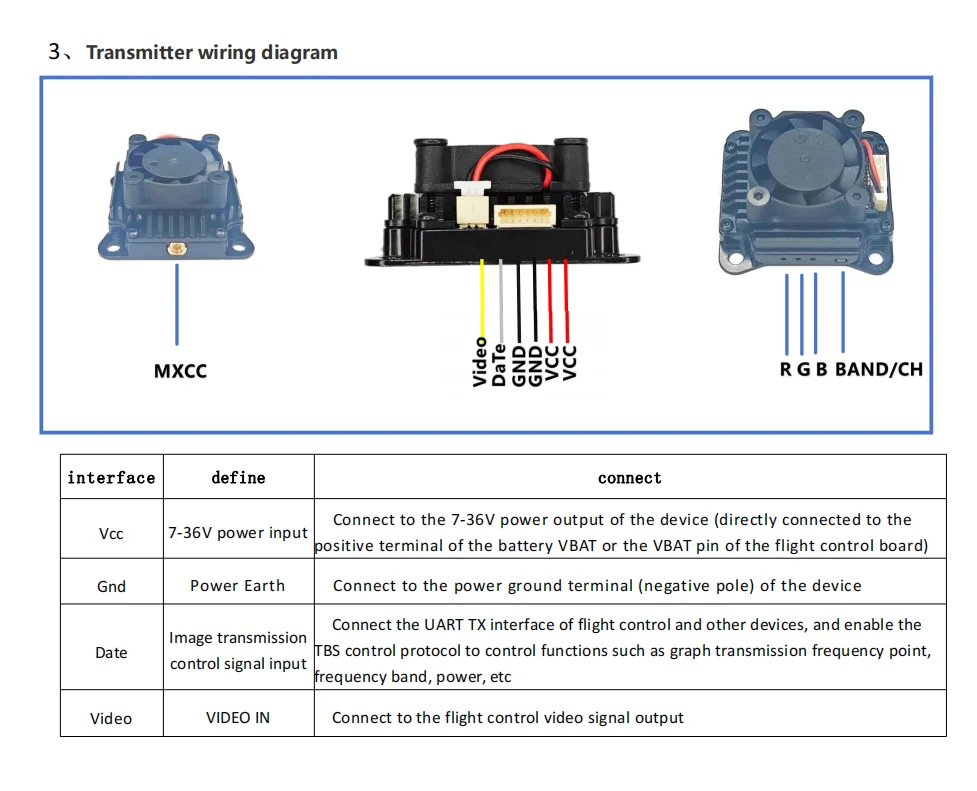 3、Transmitter wiring diagram

MXCC

Video
DaTe
GND
GND
VCC
VCC

R G B BAND/CH

| interface | define | connect |
|---|---|---|
| Vcc | 7-36V power input | Connect to the 7-36V power output of the device (directly connected to the positive terminal of the battery VBAT or the VBAT pin of the flight control board) |
| Gnd | Power Earth | Connect to the power ground terminal (negative pole) of the device |
| Date | Image transmission control signal input | Connect the UART TX interface of flight control and other devices, and enable the TBS control protocol to control functions such as graph transmission frequency point, frequency band, power, etc |
| Video | VIDEO IN | Connect to the flight control video signal output |