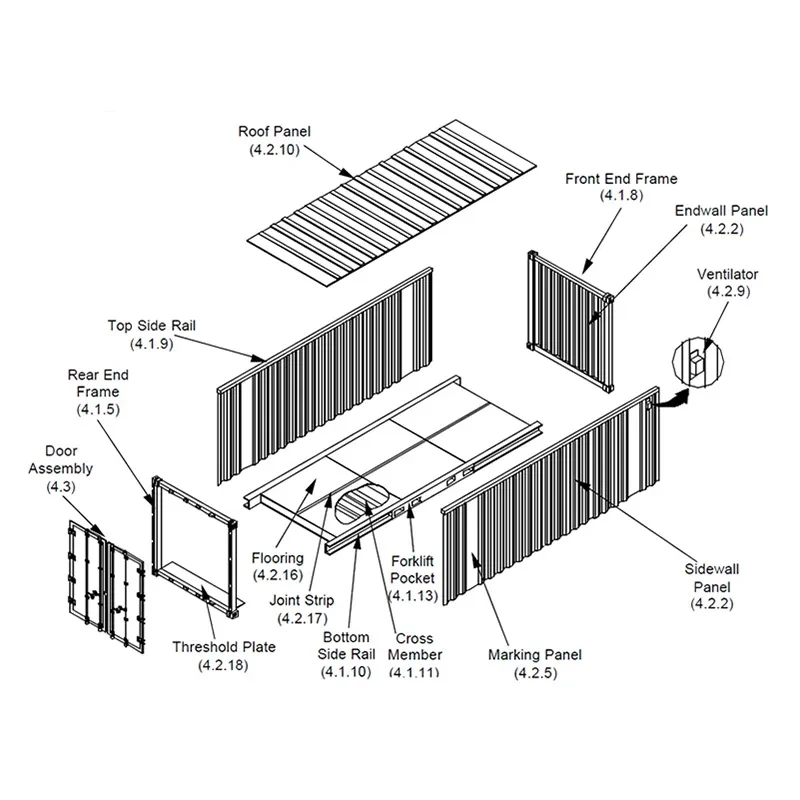 Roof Panel
(4.2.10)

Front End Frame
(4.1.8)

Endwall Panel
(4.2.2)

Ventilator
(4.2.9)

Top Side Rail
(4.1.9)

Rear End Frame
(4.1.5)

Door Assembly
(4.3)

Flooring
(4.2.16)

Joint Strip
(4.2.17)

Forklift Pocket
(4.1.13)

Sidewall Panel
(4.2.2)

Threshold Plate
(4.2.18)

Bottom Side Rail
(4.1.10)

Cross Member
(4.1.11)

Marking Panel
(4.2.5)