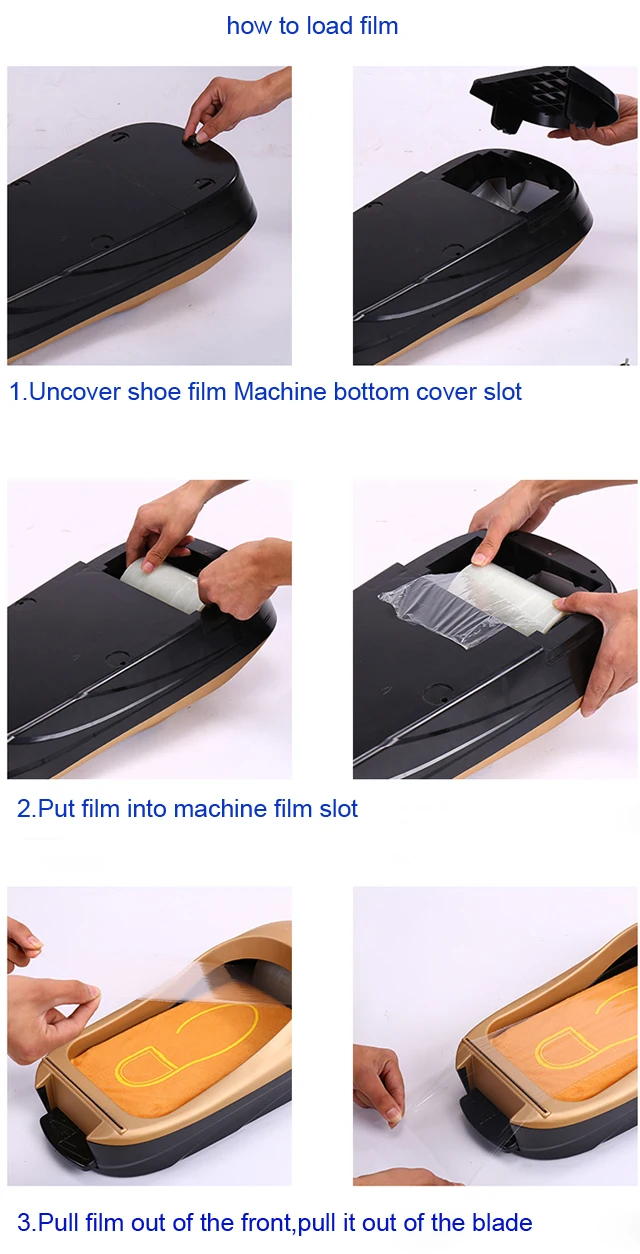 how to load film

1.Uncover shoe film Machine bottom cover slot

2.Put film into machine film slot

3.Pull film out of the front,pull it out of the blade