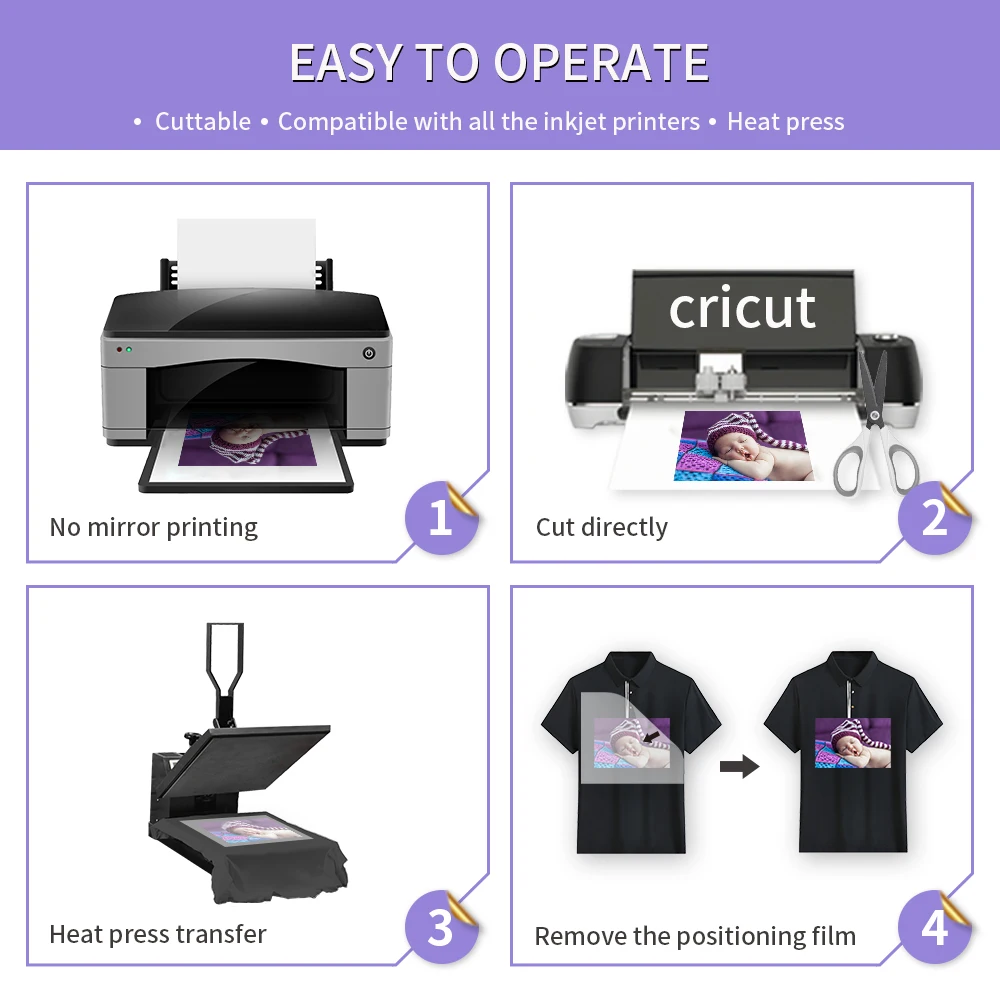 EASY TO OPERATE

• Cuttable • Compatible with all the inkjet printers • Heat press

No mirror printing

1

cricut

Cut directly

2

Heat press transfer

3

Remove the positioning film

4