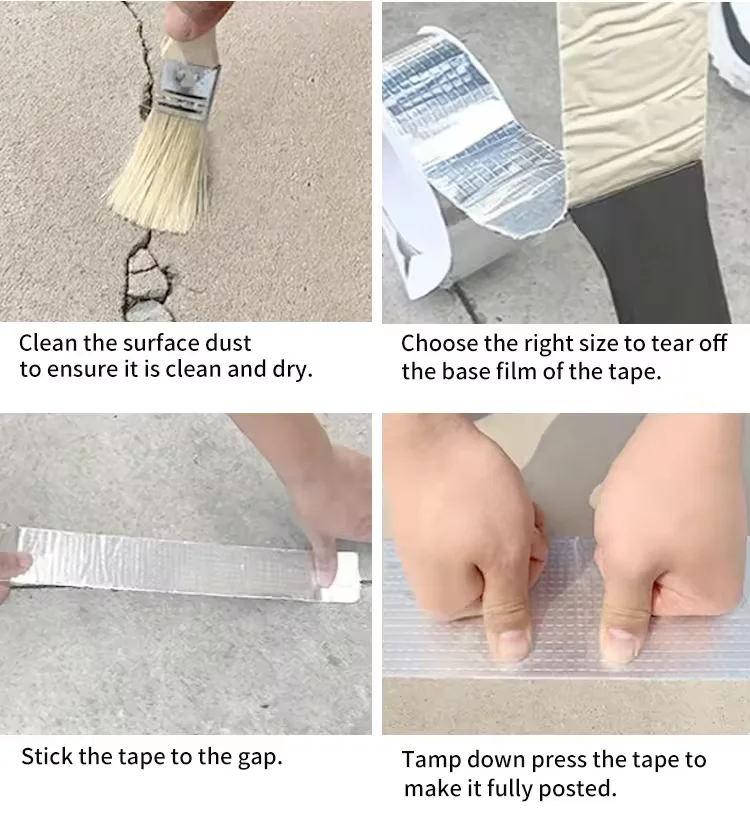 Clean the surface dust to ensure it is clean and dry.

Choose the right size to tear off the base film of the tape.

Stick the tape to the gap.

Tamp down press the tape to make it fully posted.