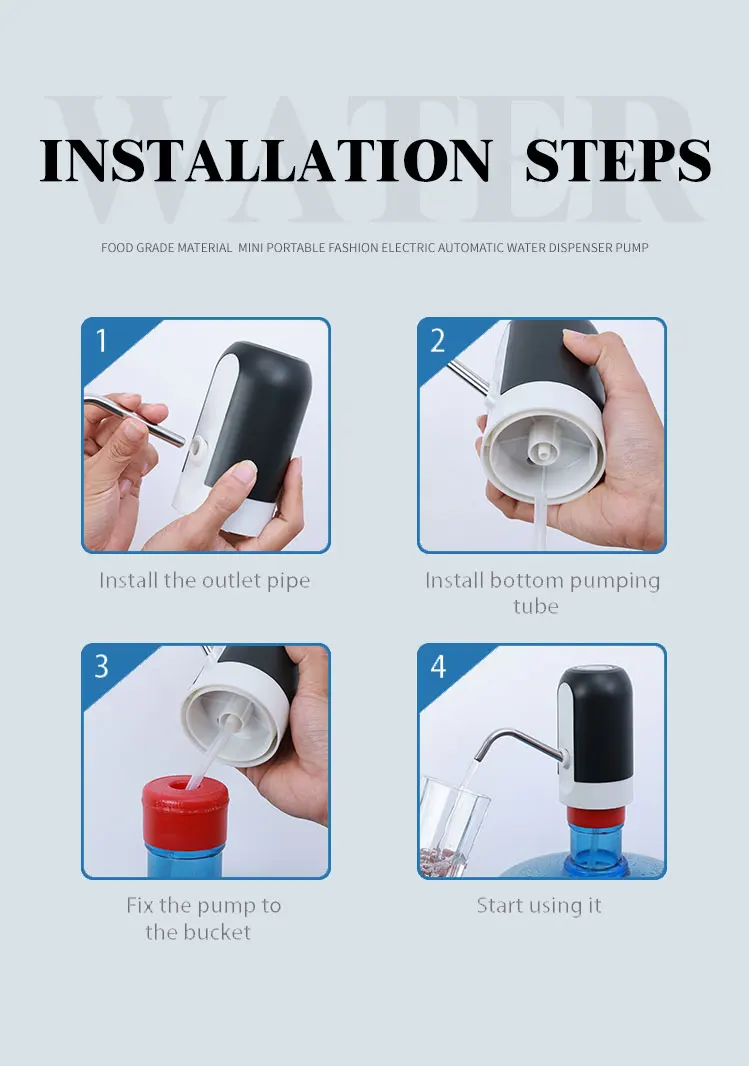 WATER

INSTALLATION STEPS

FOOD GRADE MATERIAL MINI PORTABLE FASHION ELECTRIC AUTOMATIC WATER DISPENSER PUMP

1

Install the outlet pipe

2

Install bottom pumping tube

3

Fix the pump to the bucket

4

Start using it