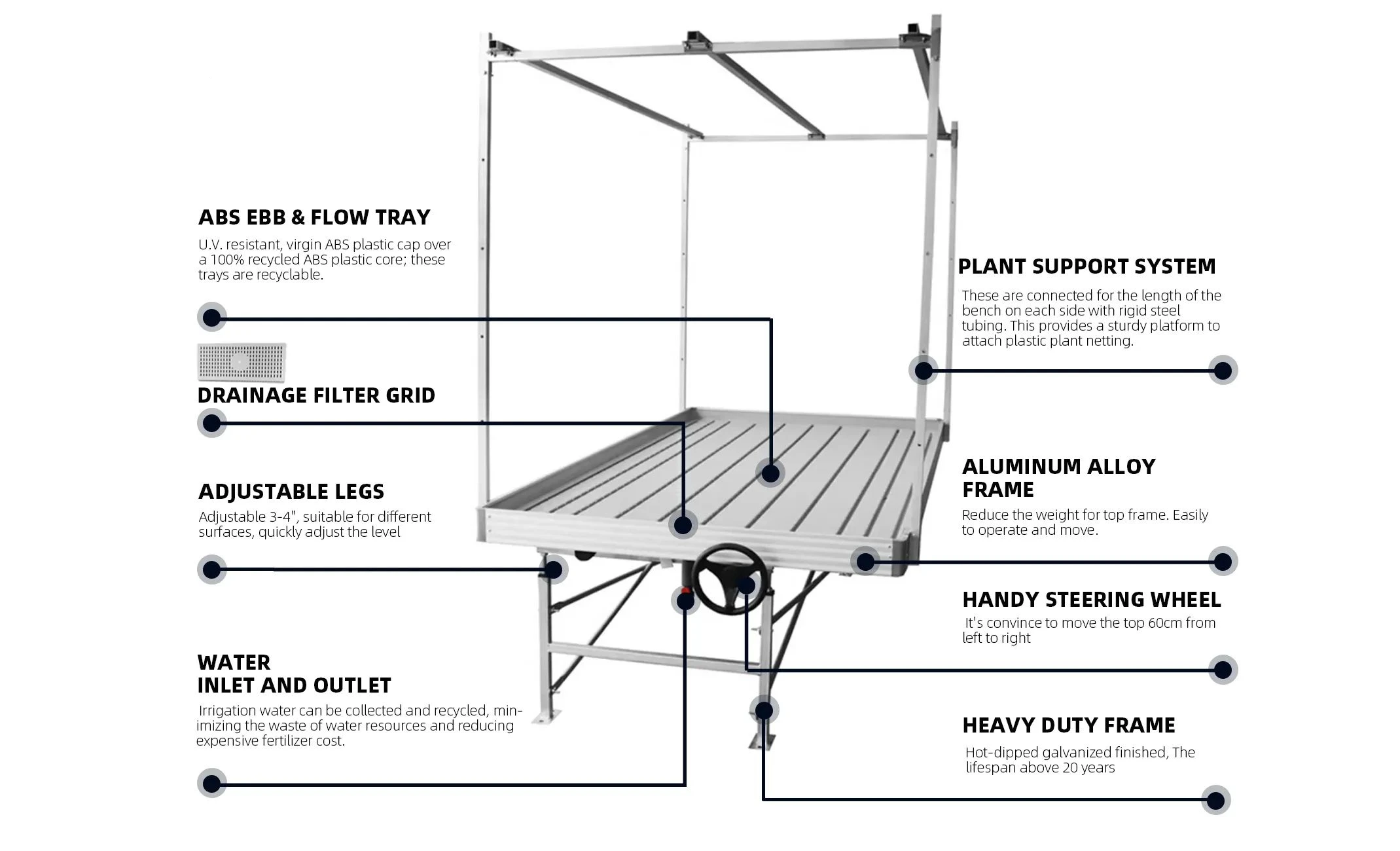 ABS EBB & FLOW TRAY

U.V. resistant, virgin ABS plastic cap over a 100% recycled ABS plastic core; these trays are recyclable.

DRAINAGE FILTER GRID

ADJUSTABLE LEGS

Adjustable 3-4", suitable for different surfaces, quickly adjust the level

WATER
INLET AND OUTLET

Irrigation water can be collected and recycled, minimizing the waste of water resources and reducing expensive fertilizer cost.

PLANT SUPPORT SYSTEM

These are connected for the length of the bench on each side with rigid steel tubing. This provides a sturdy platform to attach plastic plant netting.

ALUMINUM ALLOY FRAME

Reduce the weight for top frame. Easily to operate and move.

HANDY STEERING WHEEL

It's convince to move the top 60cm from left to right

HEAVY DUTY FRAME

Hot-dipped galvanized finished, The lifespan above 20 years