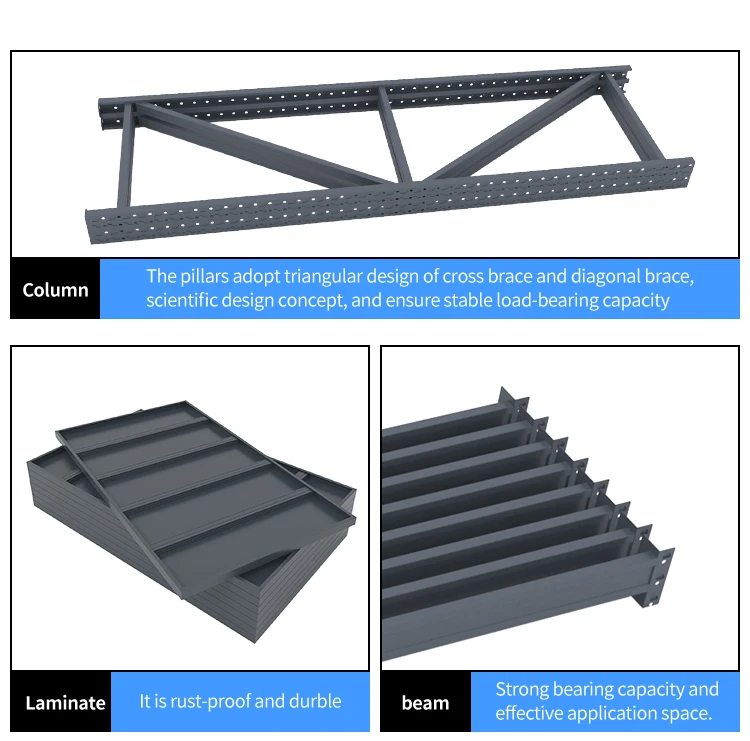 Column

The pillars adopt triangular design of cross brace and diagonal brace, scientific design concept, and ensure stable load-bearing capacity

Laminate

It is rust-proof and durble

beam

Strong bearing capacity and effective application space.