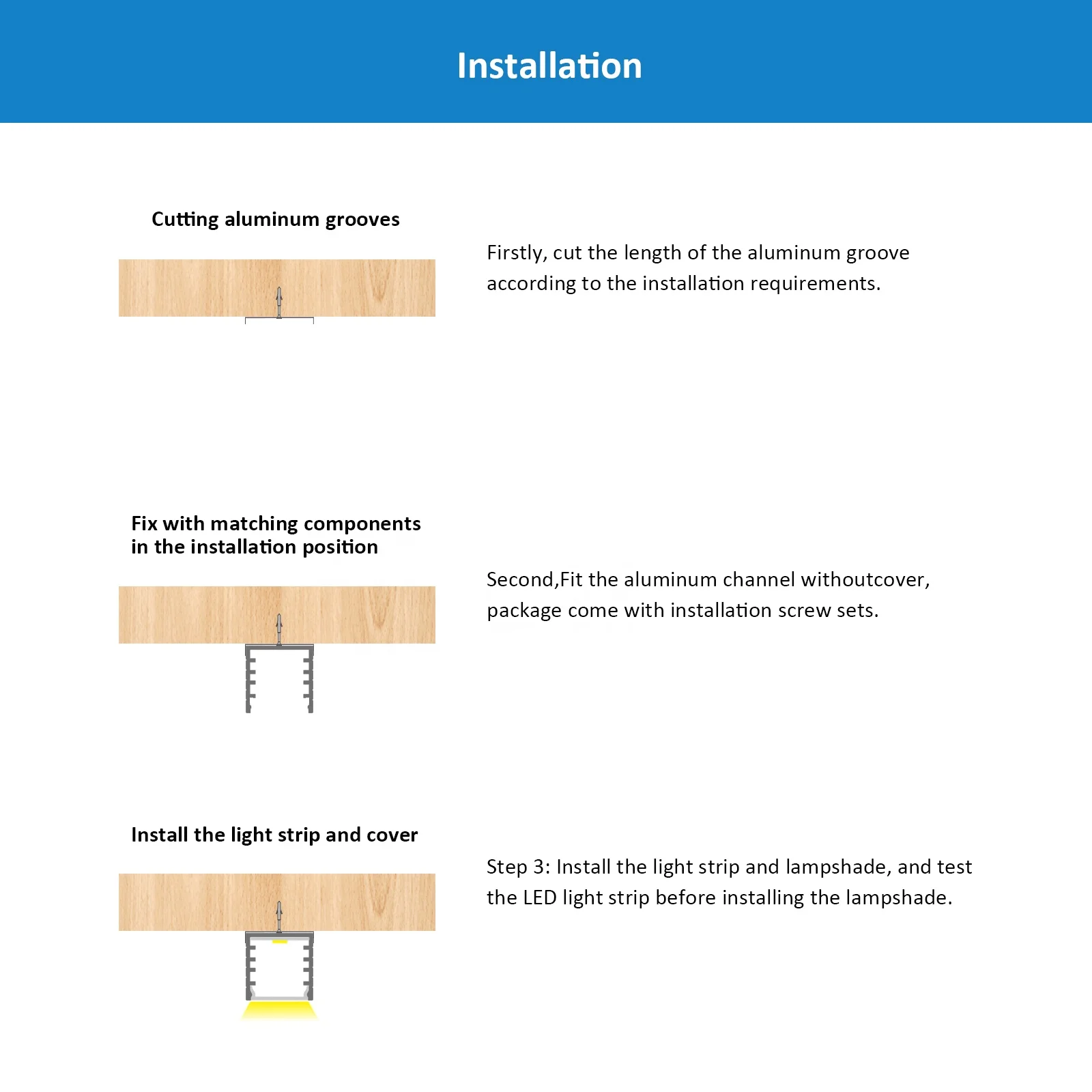 Installation

Cutting aluminum grooves

Firstly, cut the length of the aluminum groove according to the installation requirements.

Fix with matching components in the installation position

Second,Fit the aluminum channel withoutcover, package come with installation screw sets.

Install the light strip and cover

Step 3: Install the light strip and lampshade, and test the LED light strip before installing the lampshade.