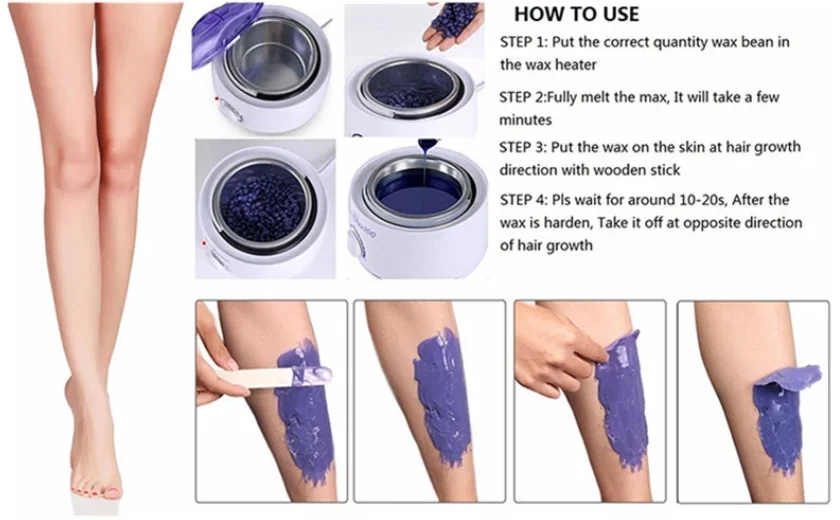 HOW TO USE

STEP 1: Put the correct quantity wax bean in the wax heater

STEP 2:Fully melt the max, It will take a few minutes

STEP 3: Put the wax on the skin at hair growth direction with wooden stick

STEP 4: Pls wait for around 10-20s, After the wax is harden, Take it off at opposite direction of hair growth