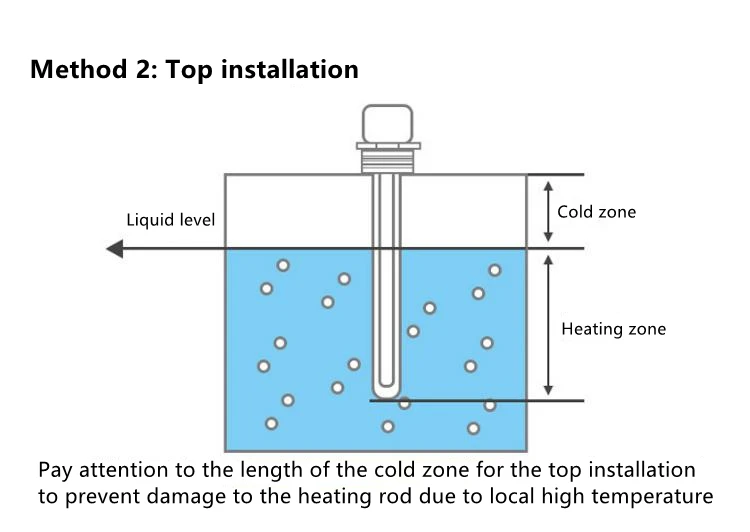 Method 2: Top installation

Liquid level

Cold zone

Heating zone

Pay attention to the length of the cold zone for the top installation to prevent damage to the heating rod due to local high temperature