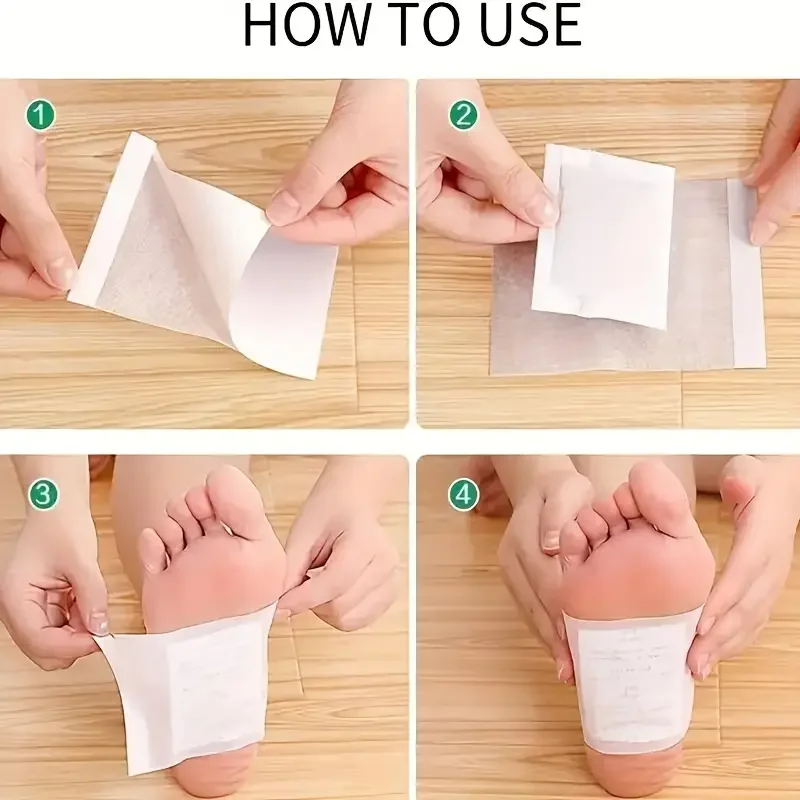 HOW TO USE

1

2

3

4