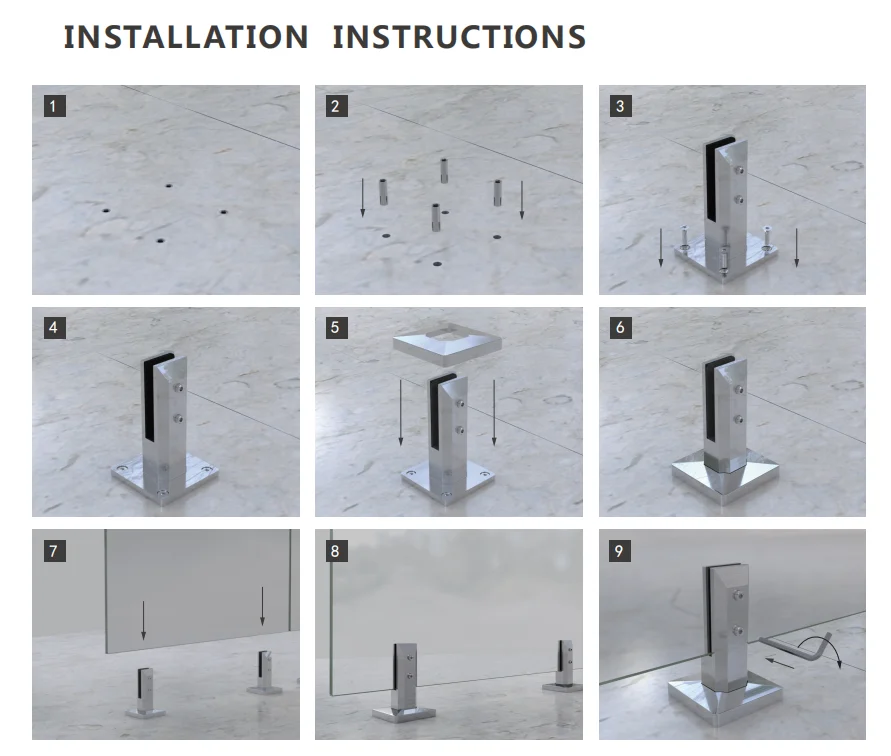 INSTALLATION INSTRUCTIONS

1

2

3

4

5

6

7

8

9