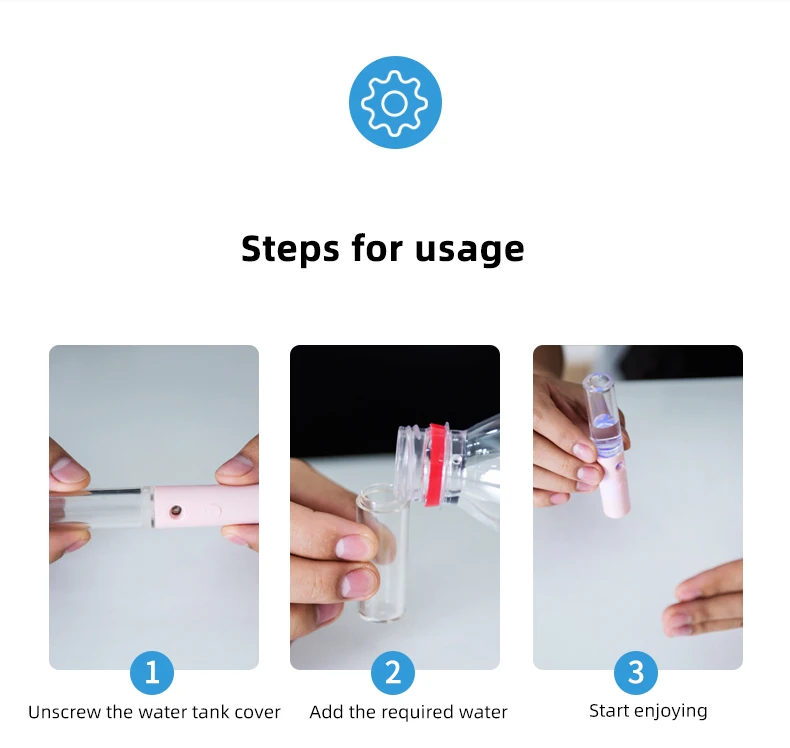 Steps for usage

1
Unscrew the water tank cover

2
Add the required water

3
Start enjoying