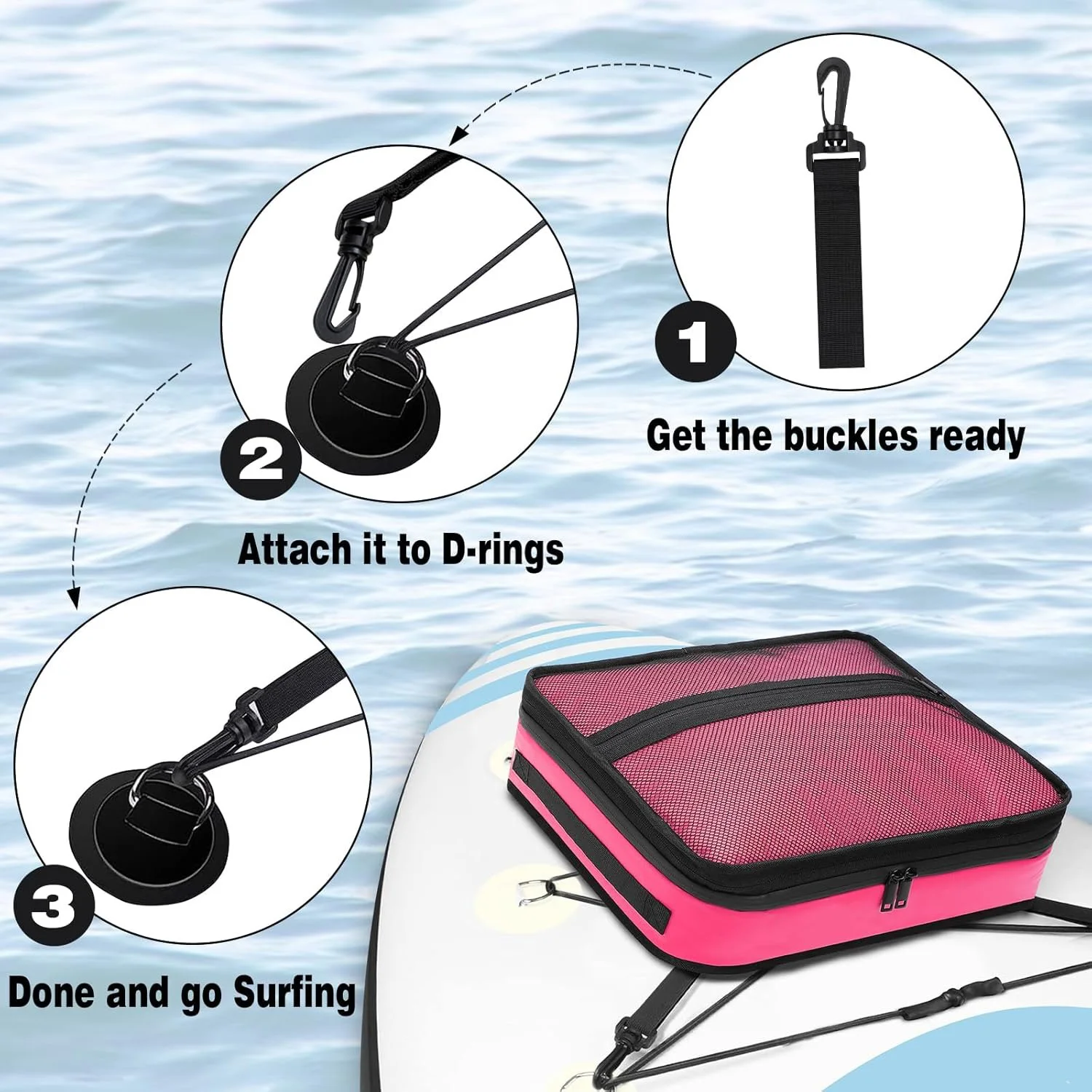 1

Get the buckles ready

2

Attach it to D-rings

3

Done and go Surfing