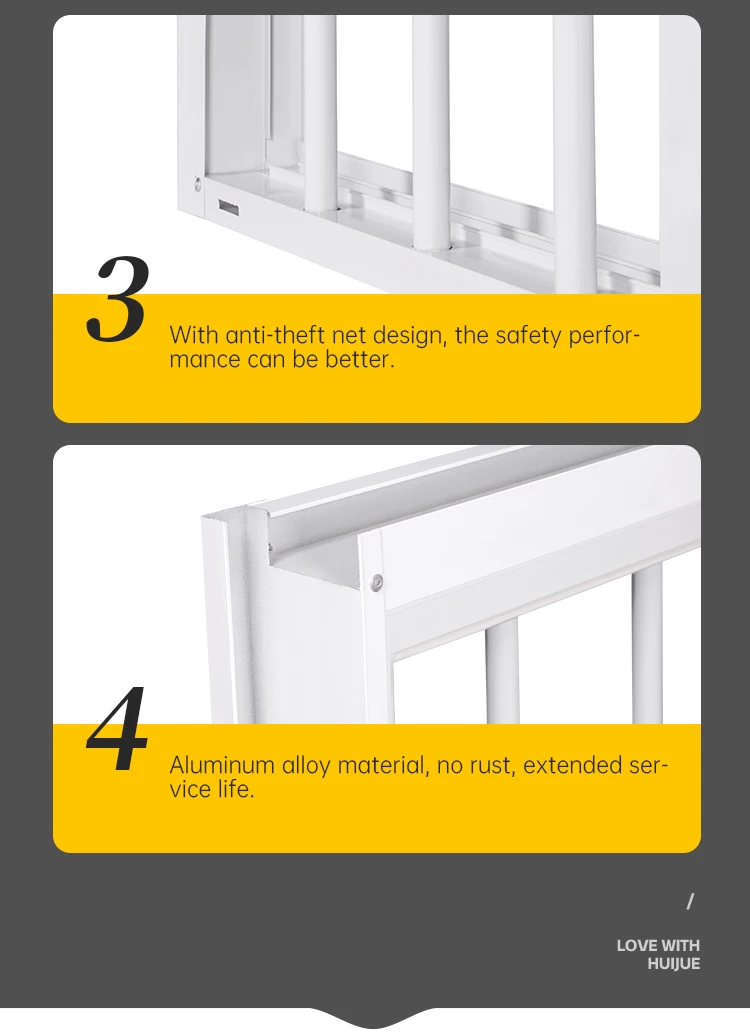 3

With anti-theft net design, the safety performance can be better.

4

Aluminum alloy material, no rust, extended service life.

/

LOVE WITH
HUIJUE