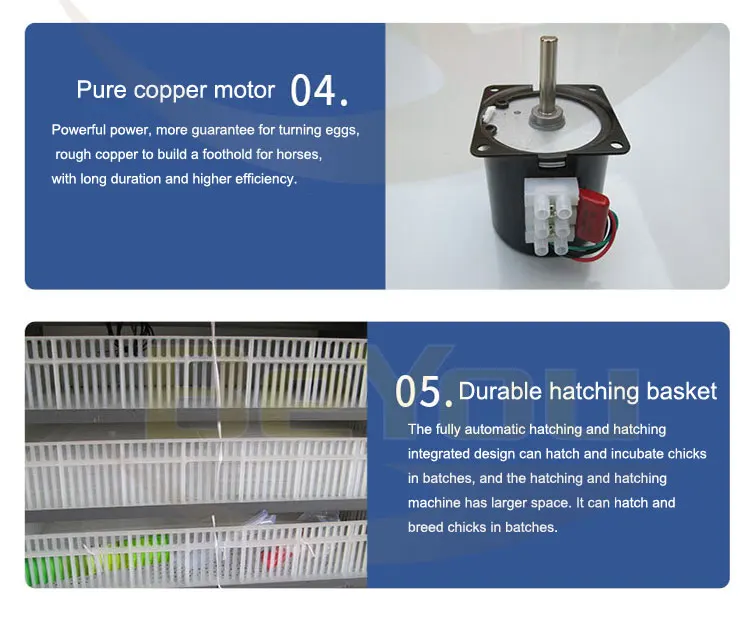 Pure copper motor 04.

Powerful power, more guarantee for turning eggs, rough copper to build a foothold for horses, with long duration and higher efficiency.

05. Durable hatching basket

The fully automatic hatching and hatching integrated design can hatch and incubate chicks in batches, and the hatching and hatching machine has larger space. It can hatch and breed chicks in batches.