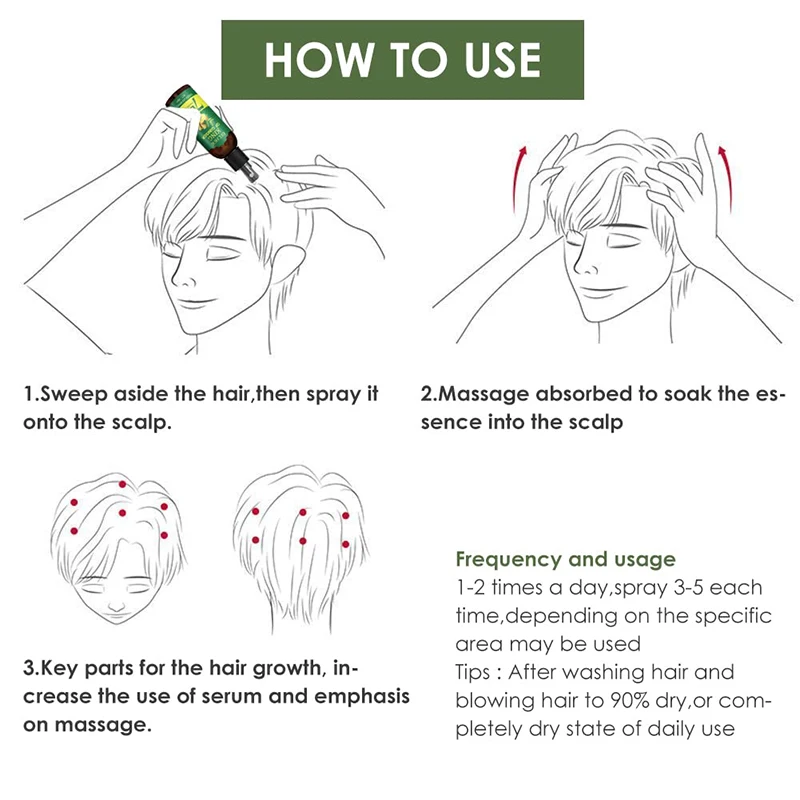 HOW TO USE

1.Sweep aside the hair,then spray it onto the scalp.

2.Massage absorbed to soak the essence into the scalp

3.Key parts for the hair growth, increase the use of serum and emphasis on massage.

Frequency and usage
1-2 times a day,spray 3-5 each time,depending on the specific area may be used
Tips : After washing hair and blowing hair to 90% dry,or completely dry state of daily use