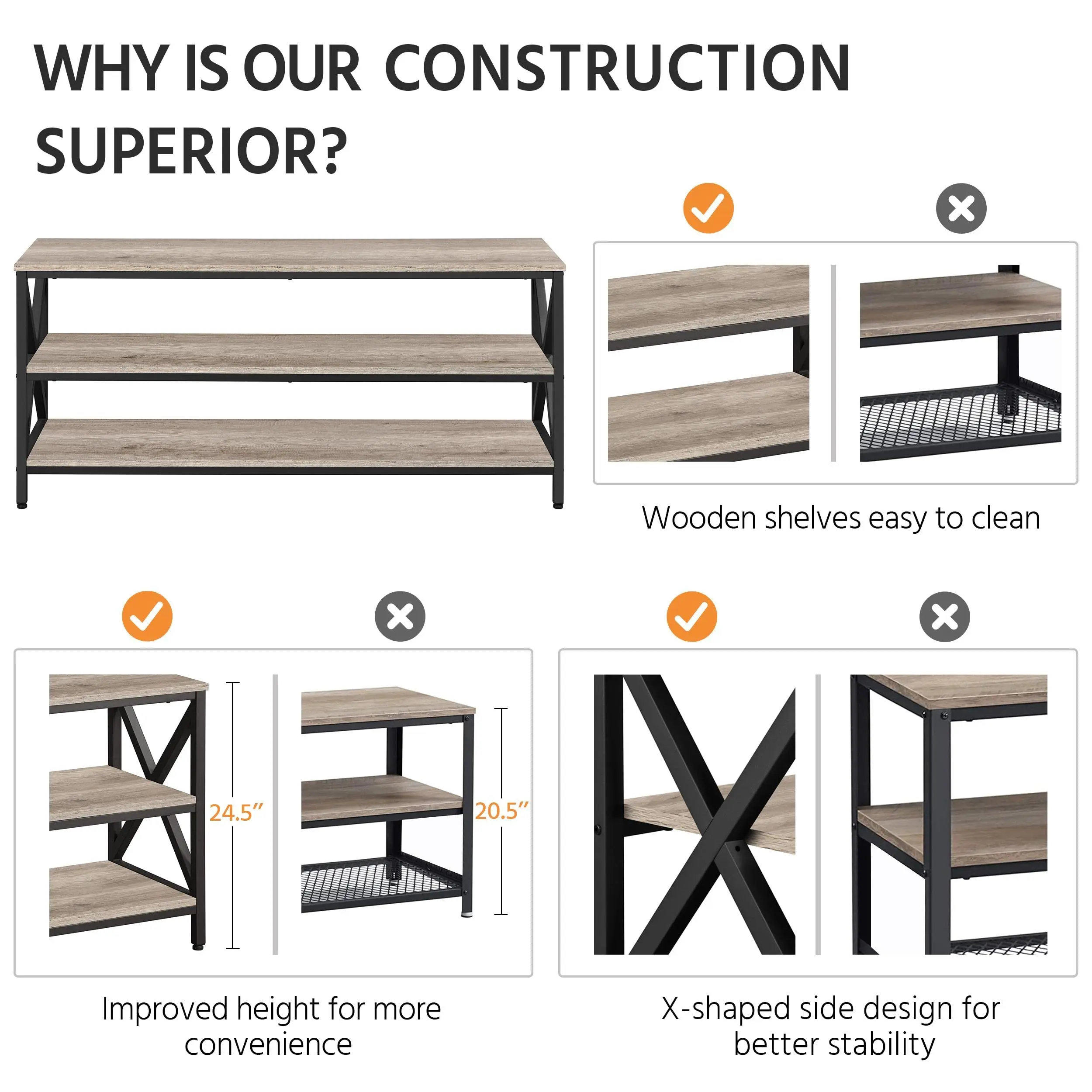 WHY IS OUR CONSTRUCTION SUPERIOR?

Wooden shelves easy to clean

24.5″

20.5″

Improved height for more convenience

X-shaped side design for better stability