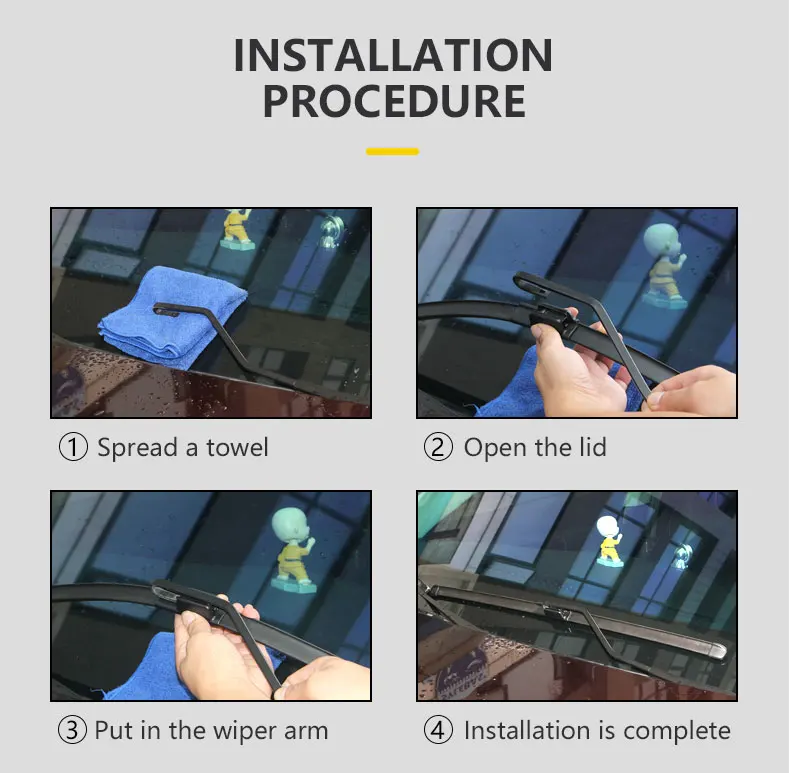 INSTALLATION PROCEDURE

① Spread a towel

② Open the lid

③ Put in the wiper arm

④ Installation is complete