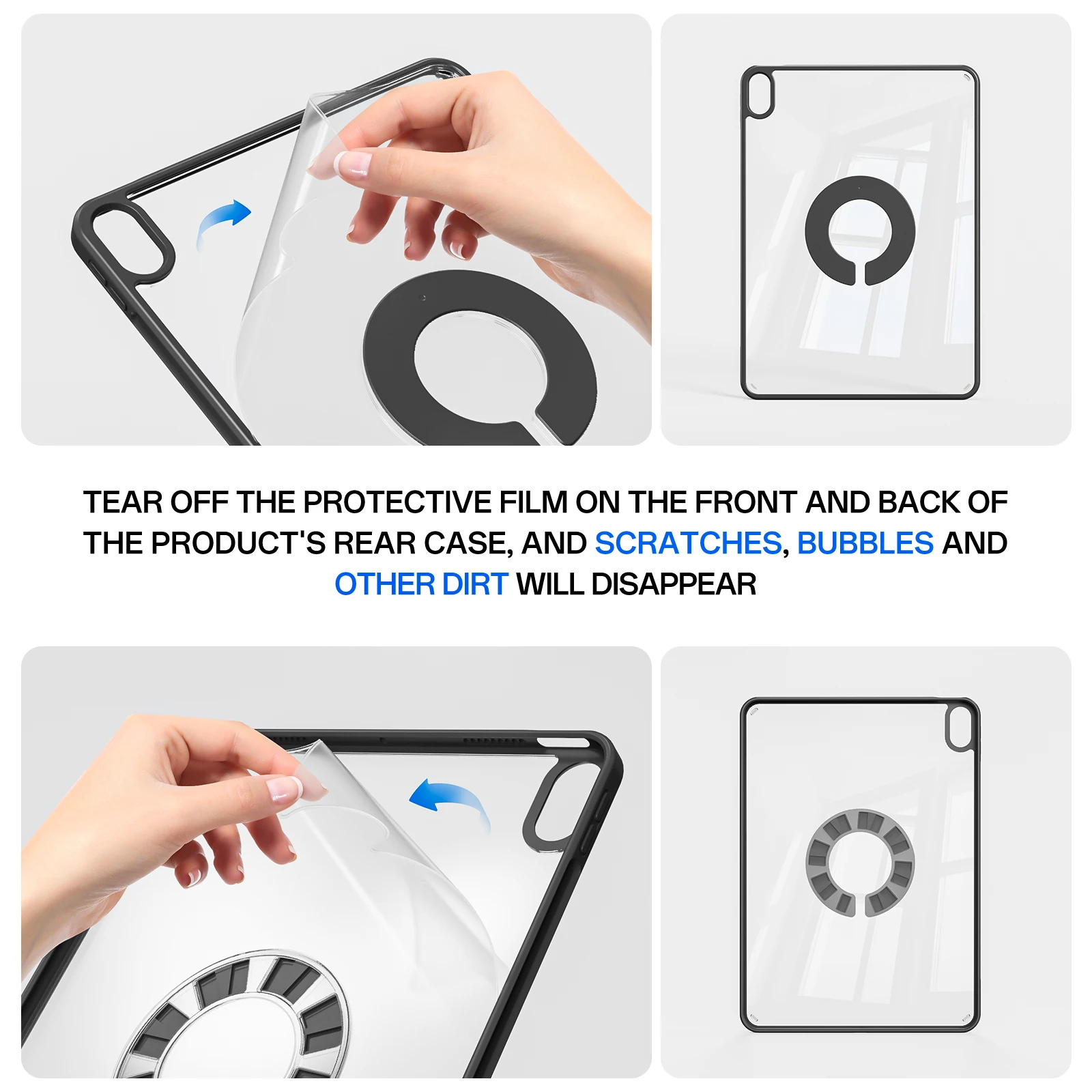 TEAR OFF THE PROTECTIVE FILM ON THE FRONT AND BACK OF THE PRODUCT'S REAR CASE, AND SCRATCHES, BUBBLES AND OTHER DIRT WILL DISAPPEAR