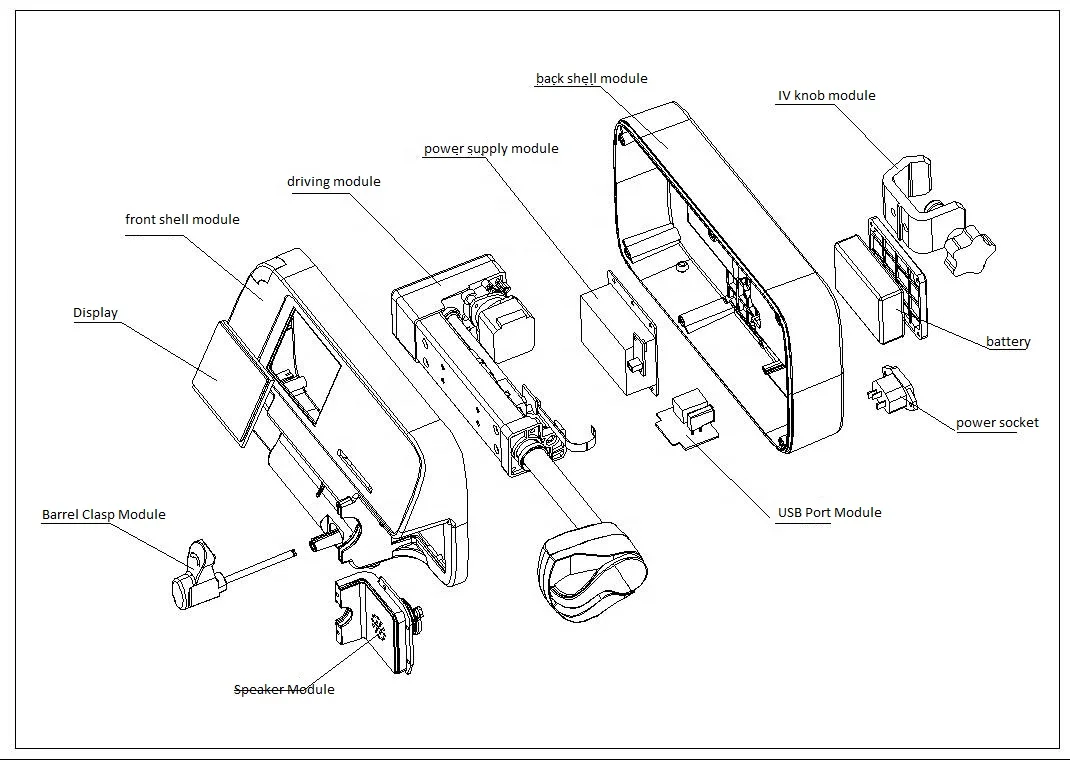 back shell module
IV knob module
power supply module
driving module
front shell module
Display
battery
power socket
USB Port Module
Barrel Clasp Module
Speaker Module