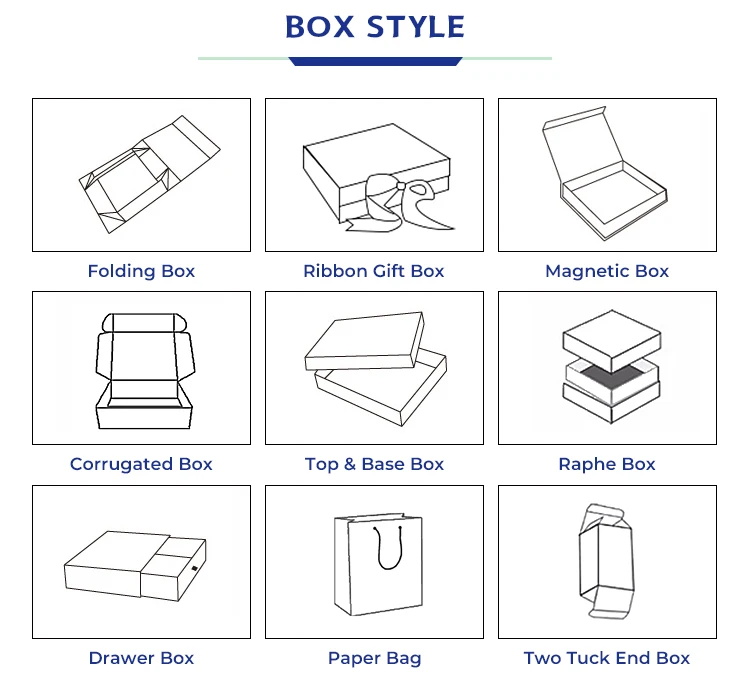 BOX STYLE

Folding Box

Ribbon Gift Box

Magnetic Box

Corrugated Box

Top & Base Box

Raphe Box

Drawer Box

Paper Bag

Two Tuck End Box