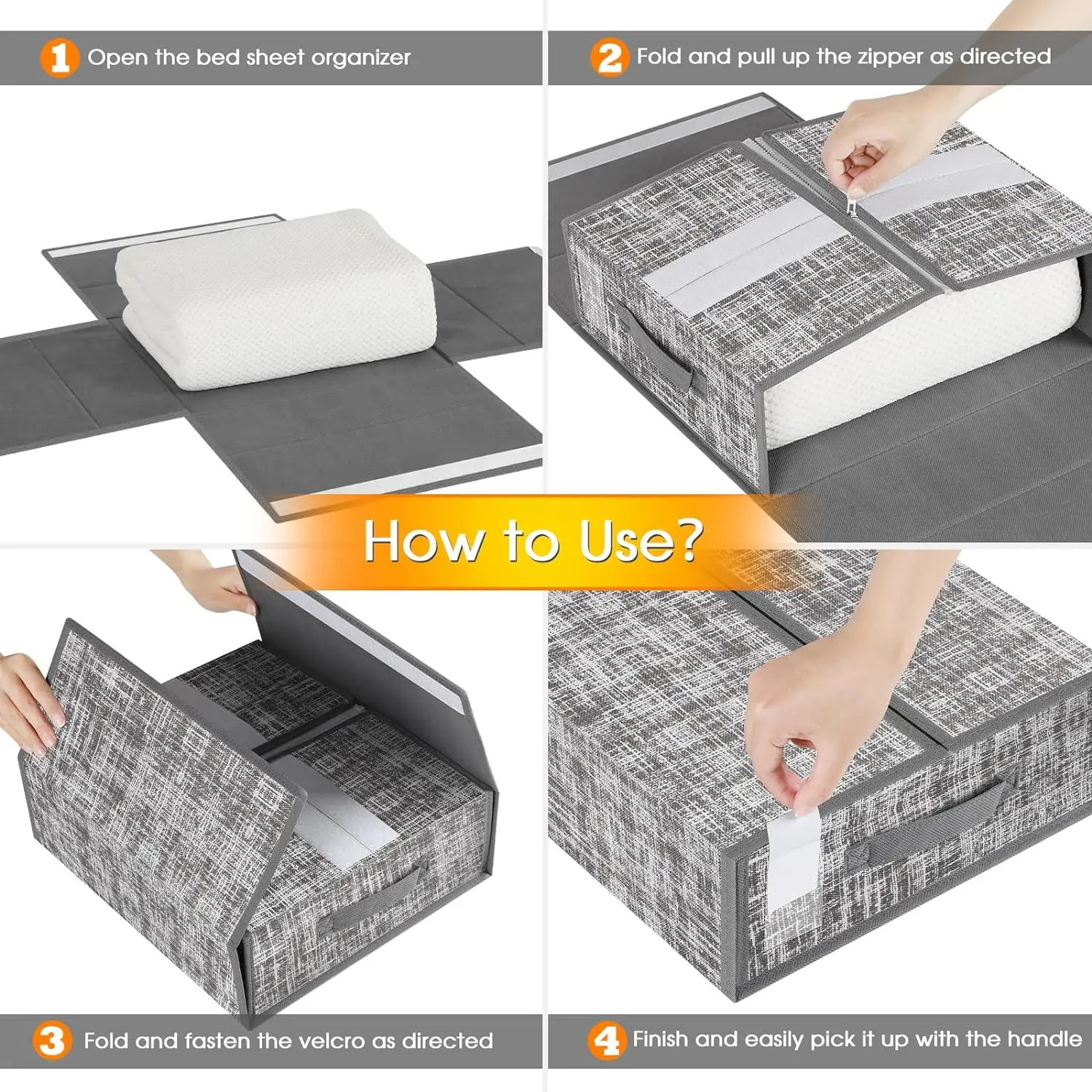 1 Open the bed sheet organizer

2 Fold and pull up the zipper as directed

How to Use?

3 Fold and fasten the velcro as directed

4 Finish and easily pick it up with the handle