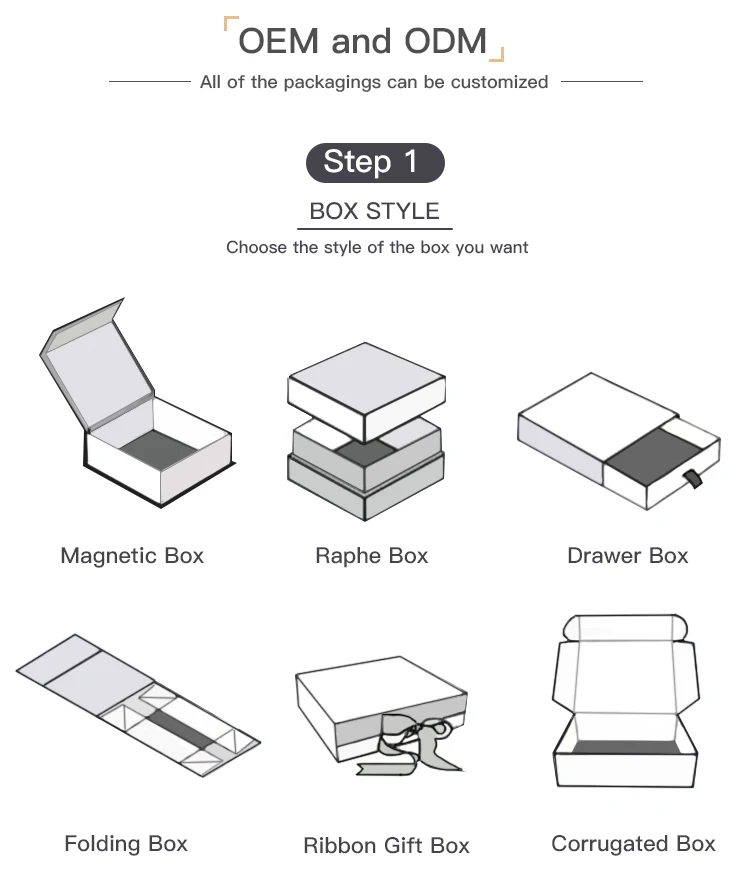 OEM and ODM

All of the packagings can be customized

Step 1

BOX STYLE

Choose the style of the box you want

Magnetic Box

Raphe Box

Drawer Box

Folding Box

Ribbon Gift Box

Corrugated Box