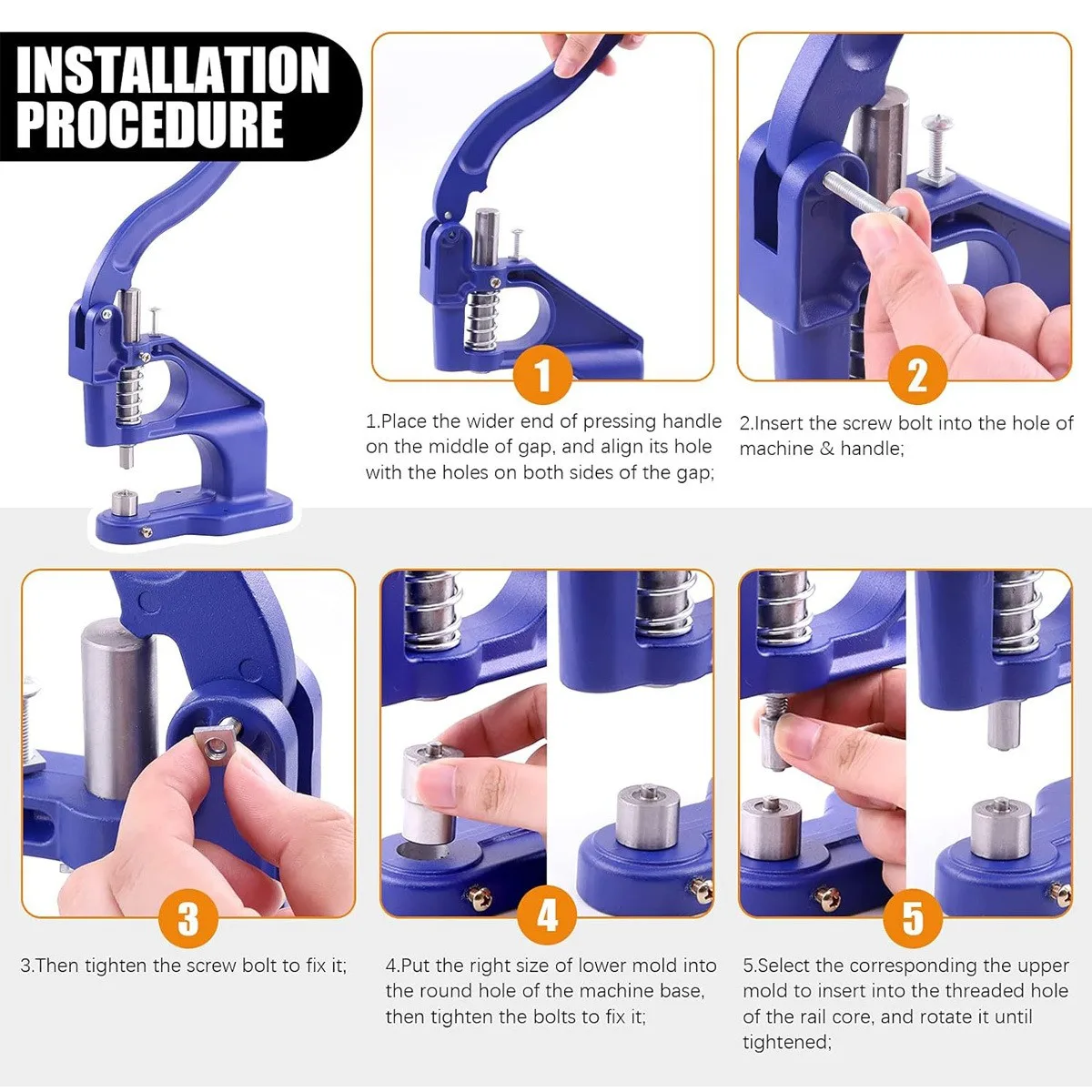 INSTALLATION PROCEDURE

1

1.Place the wider end of pressing handle on the middle of gap, and align its hole with the holes on both sides of the gap;

2

2.Insert the screw bolt into the hole of machine & handle;

3

3.Then tighten the screw bolt to fix it;

4

4.Put the right size of lower mold into the round hole of the machine base, then tighten the bolts to fix it;

5

5.Select the corresponding the upper mold to insert into the threaded hole of the rail core, and rotate it until tightened;