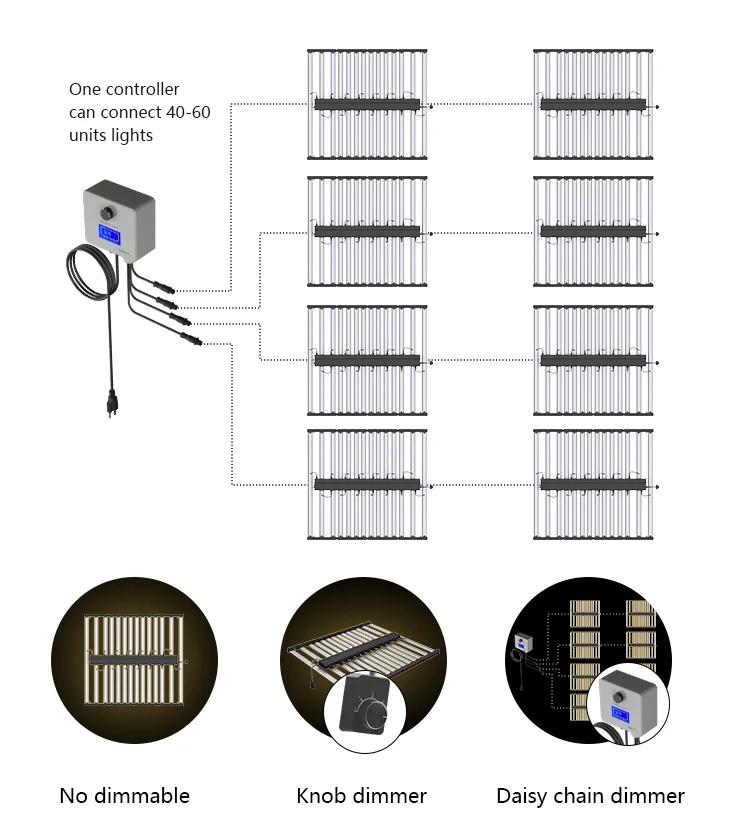 One controller can connect 40-60 units lights

No dimmable

Knob dimmer

Daisy chain dimmer