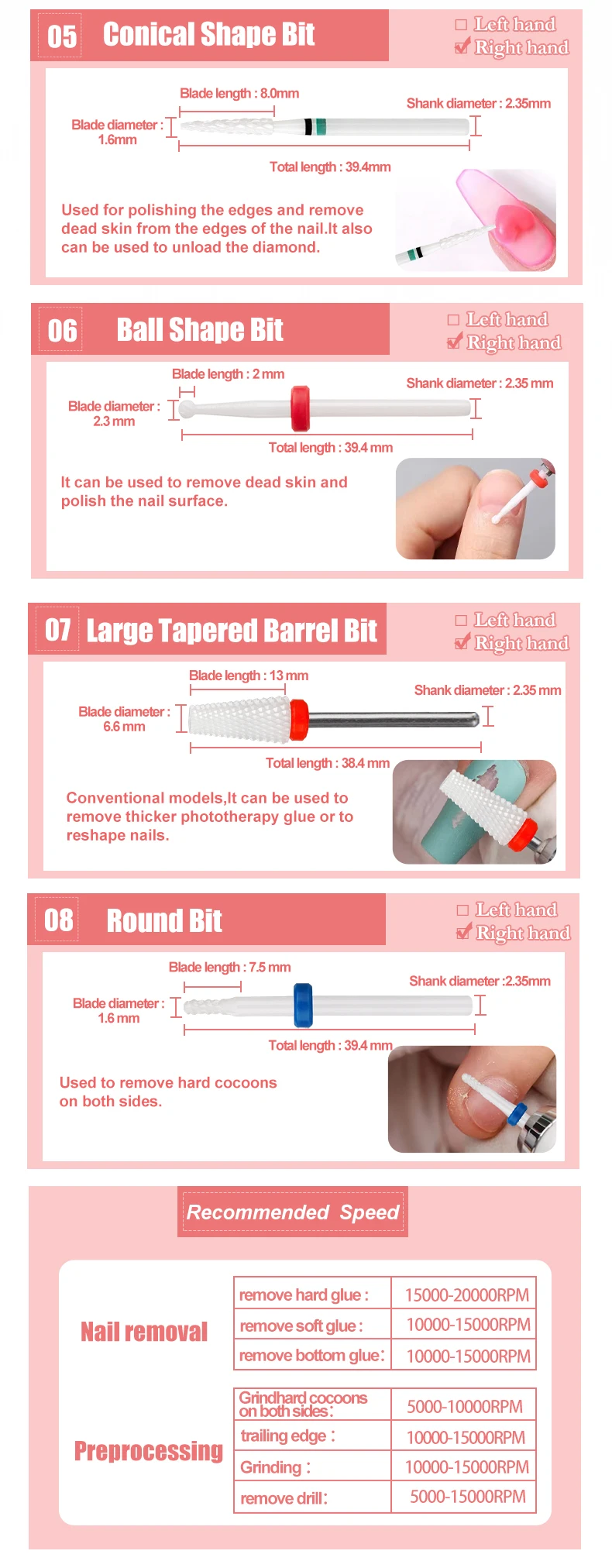 05 Conical Shape Bit

☐ Left hand
☑ Right hand

Blade length : 8.0mm
Shank diameter : 2.35mm
Blade diameter : 1.6mm
Total length : 39.4mm

Used for polishing the edges and remove dead skin from the edges of the nail.It also can be used to unload the diamond.

06 Ball Shape Bit

☐ Left hand
☑ Right hand

Blade length : 2 mm
Shank diameter : 2.35 mm
Blade diameter : 2.3 mm
Total length : 39.4 mm

It can be used to remove dead skin and polish the nail surface.

07 Large Tapered Barrel Bit

☐ Left hand
☑ Right hand

Blade length : 13 mm
Shank diameter : 2.35 mm
Blade diameter : 6.6 mm
Total length : 38.4 mm

Conventional models,It can be used to remove thicker phototherapy glue or to reshape nails.

08 Round Bit

☐ Left hand
☑ Right hand

Blade length : 7.5 mm
Shank diameter :2.35mm
Blade diameter : 1.6 mm
Total length : 39.4 mm

Used to remove hard cocoons on both sides.

Recommended Speed

Nail removal

| remove hard glue : | 15000-20000RPM |
|---|---|
| remove soft glue : | 10000-15000RPM |
| remove bottom glue: | 10000-15000RPM |

Preprocessing

| Grindhard cocoons on both sides: | 5000-10000RPM |
|---|---|
| trailing edge : | 10000-15000RPM |
| Grinding : | 10000-15000RPM |
| remove drill: | 5000-15000RPM |