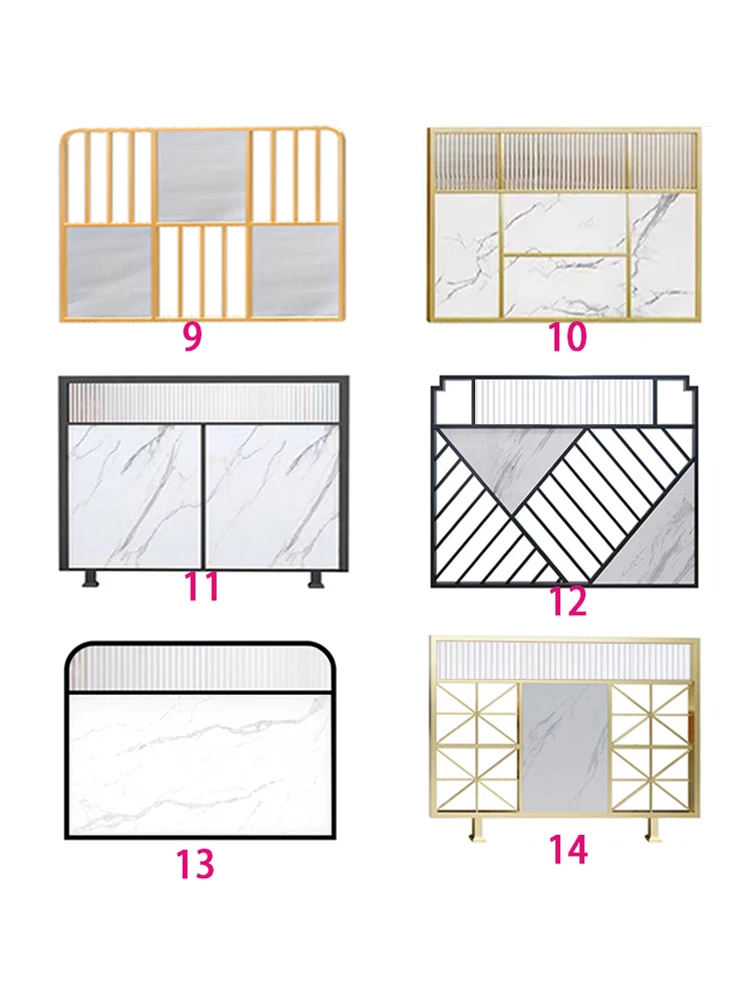 9

10

11

12

13

14