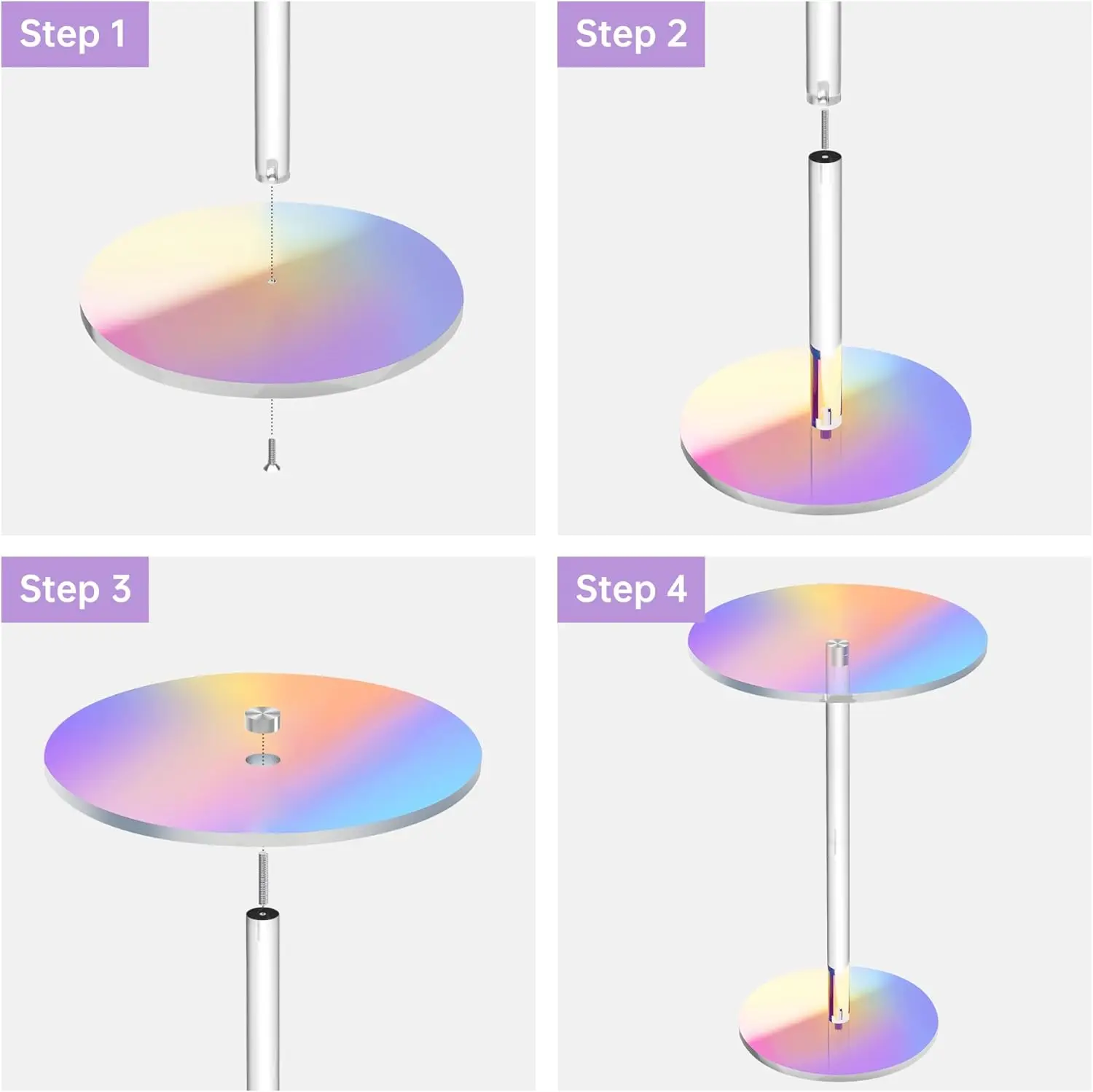 Step 1

Step 2

Step 3

Step 4