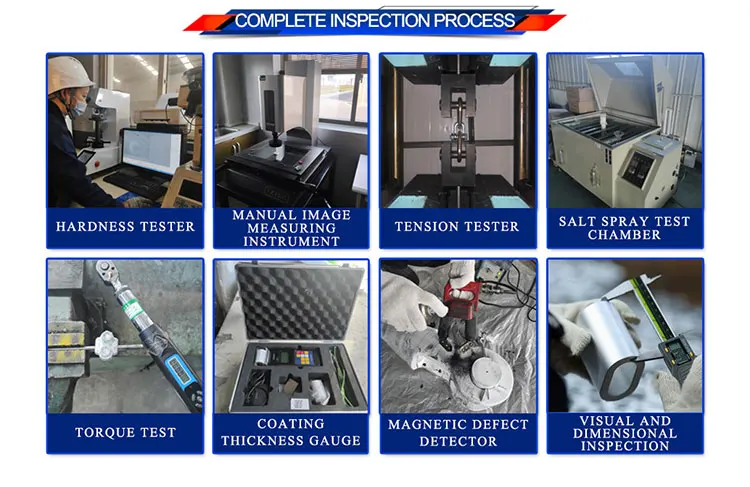 COMPLETE INSPECTION PROCESS

HARDNESS TESTER

MANUAL IMAGE MEASURING INSTRUMENT

TENSION TESTER

SALT SPRAY TEST CHAMBER

TORQUE TEST

COATING THICKNESS GAUGE

MAGNETIC DEFECT DETECTOR

VISUAL AND DIMENSIONAL INSPECTION