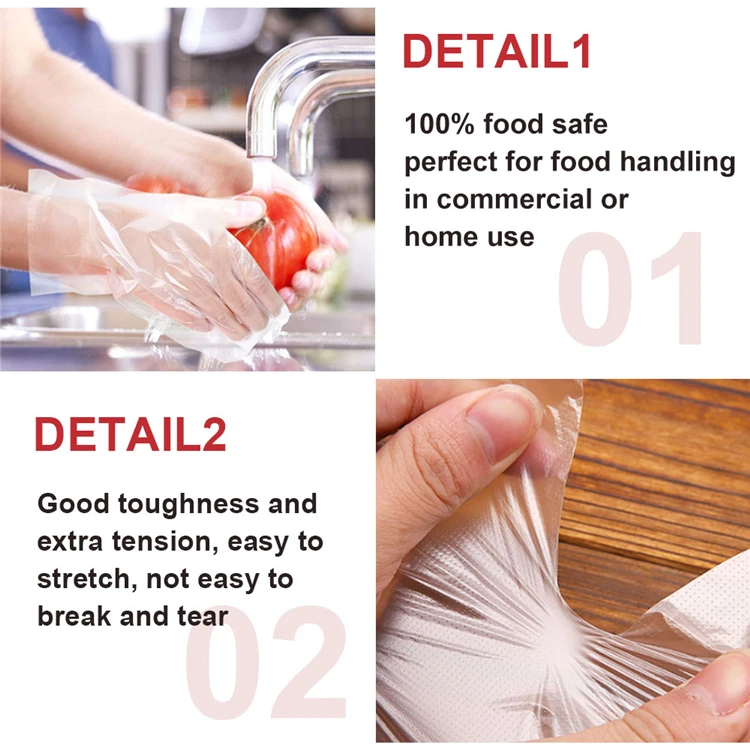 DETAIL1

100% food safe perfect for food handling in commercial or home use

01

DETAIL2

Good toughness and extra tension, easy to stretch, not easy to break and tear

02