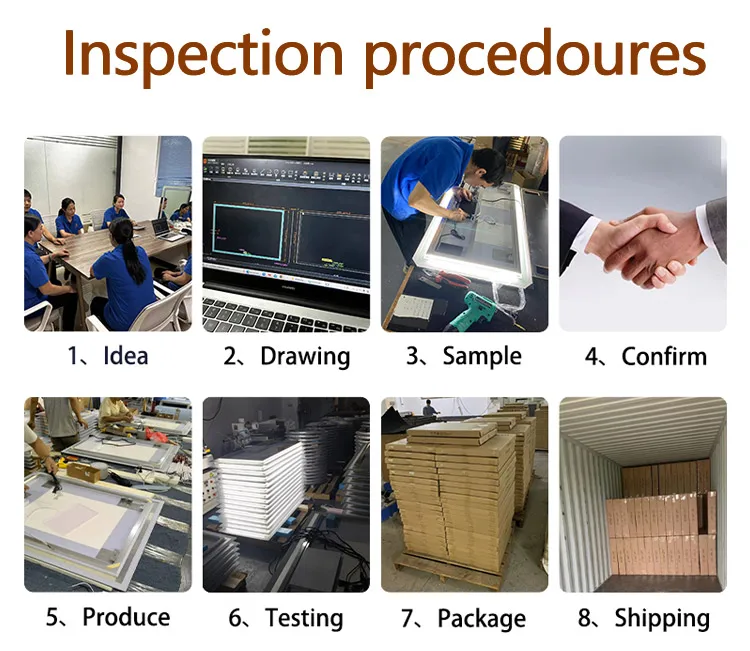 Inspection procedoures

1、Idea

2、Drawing

3、Sample

4、Confirm

5、Produce

6、Testing

7、Package

8、Shipping