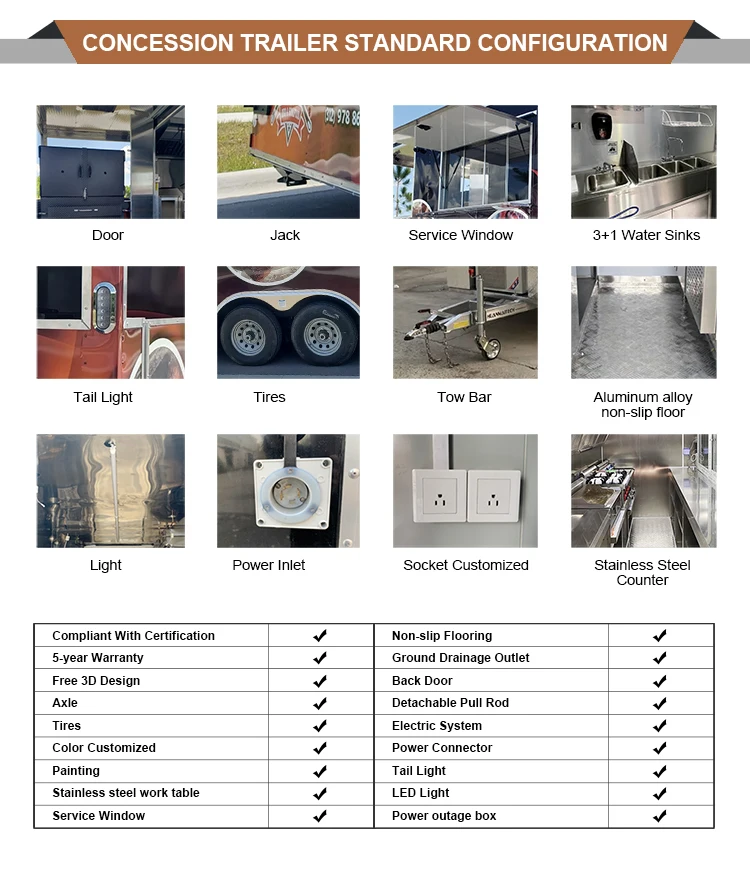 CONCESSION TRAILER STANDARD CONFIGURATION

Door

Jack

Service Window

3+1 Water Sinks

Tail Light

Tires

Tow Bar

Aluminum alloy non-slip floor

Light

Power Inlet

Socket Customized

Stainless Steel Counter

| Compliant With Certification | ✔ | Non-slip Flooring | ✔ |
|---|---|---|---|
| 5-year Warranty | ✔ | Ground Drainage Outlet | ✔ |
| Free 3D Design | ✔ | Back Door | ✔ |
| Axle | ✔ | Detachable Pull Rod | ✔ |
| Tires | ✔ | Electric System | ✔ |
| Color Customized | ✔ | Power Connector | ✔ |
| Painting | ✔ | Tail Light | ✔ |
| Stainless steel work table | ✔ | LED Light | ✔ |
| Service Window | ✔ | Power outage box | ✔ |