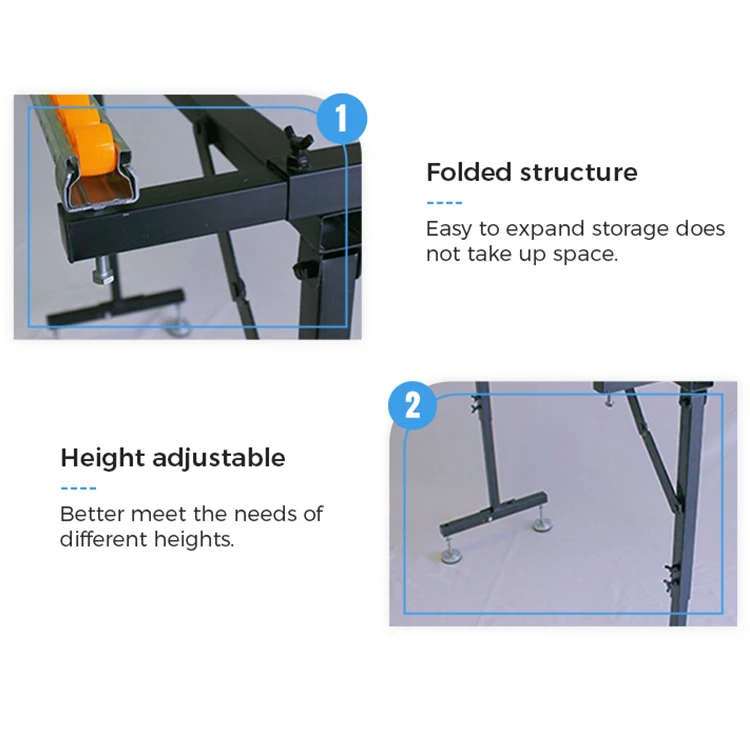 1

Folded structure

Easy to expand storage does not take up space.

2

Height adjustable

Better meet the needs of different heights.