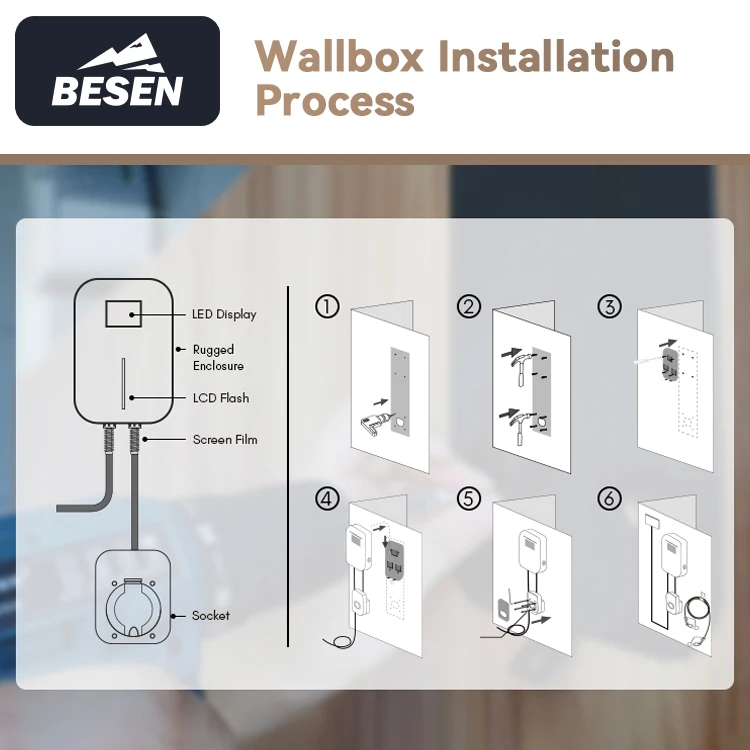 BESEN

Wallbox Installation Process

LED Display

Rugged Enclosure

LCD Flash

Screen Film

Socket

①

②

③

④

⑤

⑥