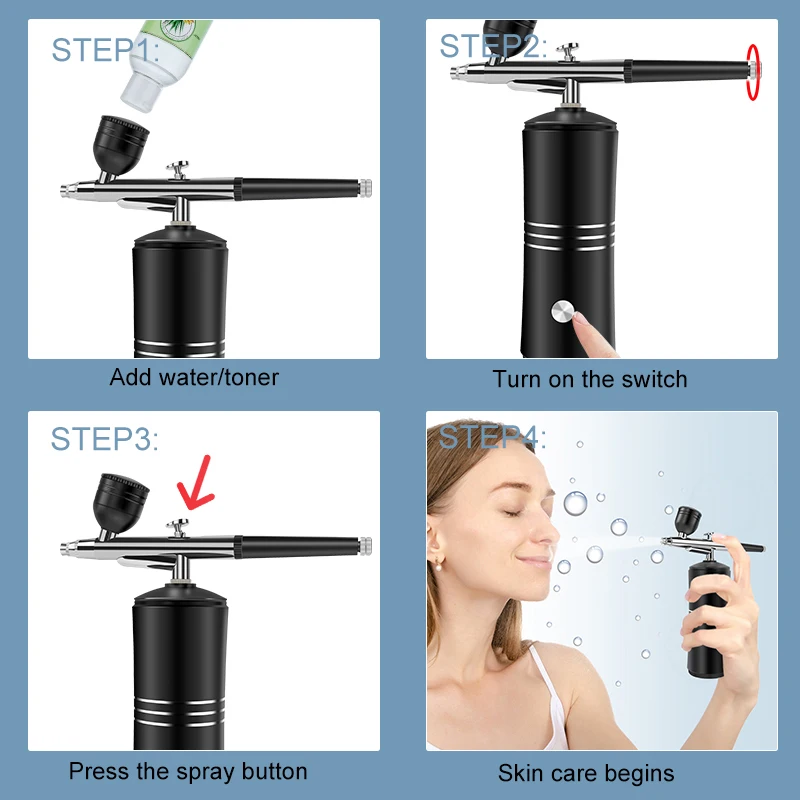 STEP1:

Add water/toner

STEP2:

Turn on the switch

STEP3:

Press the spray button

STEP4:

Skin care begins