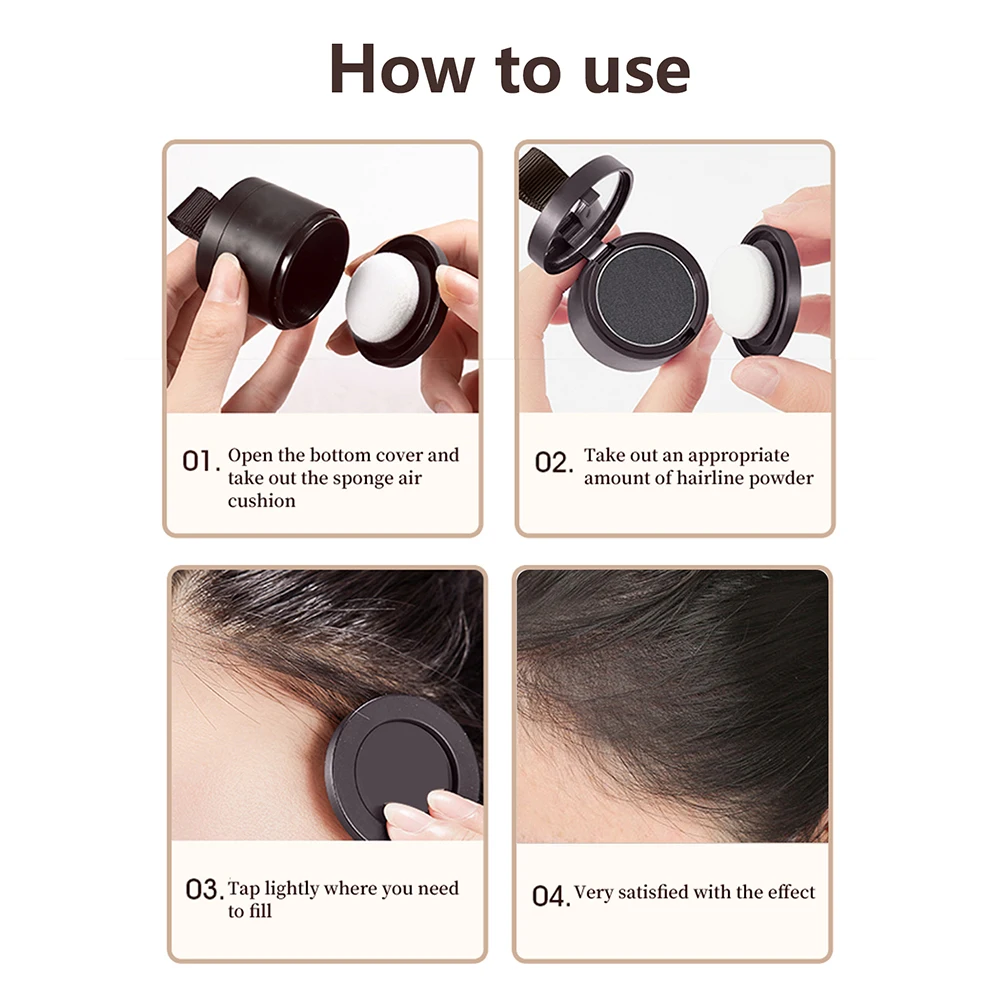 How to use

01. Open the bottom cover and take out the sponge air cushion

02. Take out an appropriate amount of hairline powder

03. Tap lightly where you need to fill

04. Very satisfied with the effect