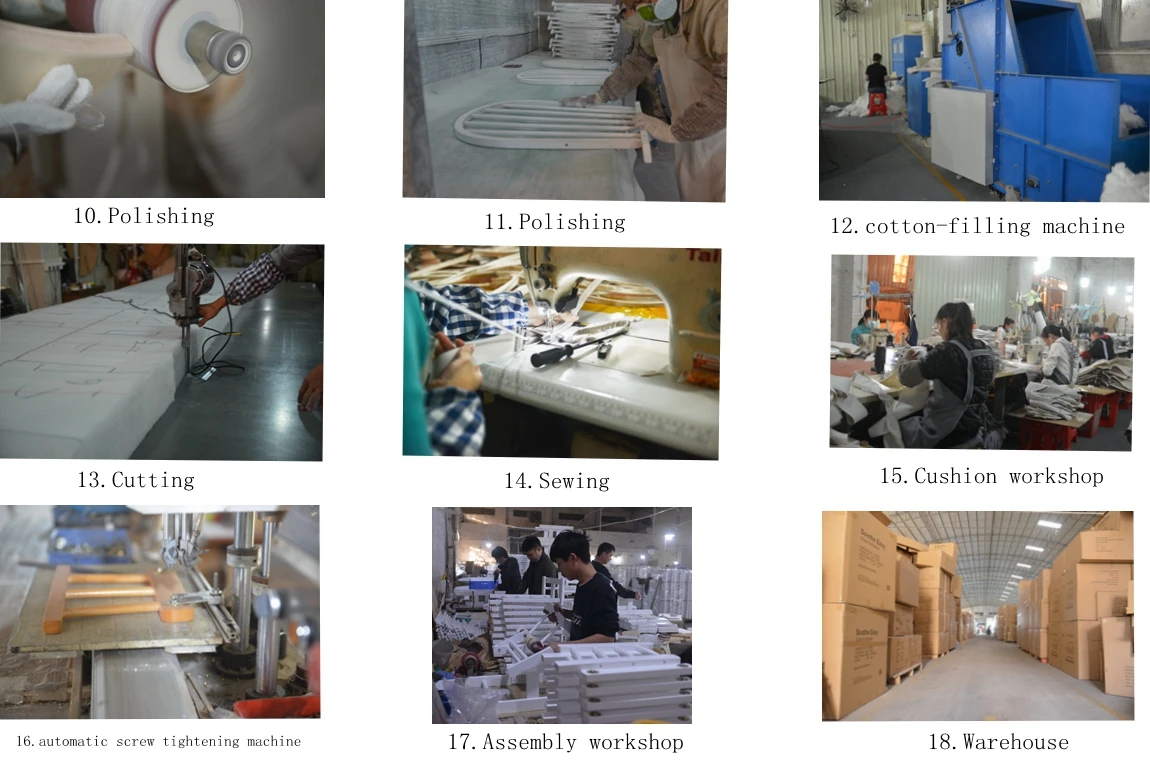 10.Polishing

11.Polishing

12.cotton-filling machine

13.Cutting

14.Sewing

15.Cushion workshop

16.automatic screw tightening machine

17.Assembly workshop

18.Warehouse