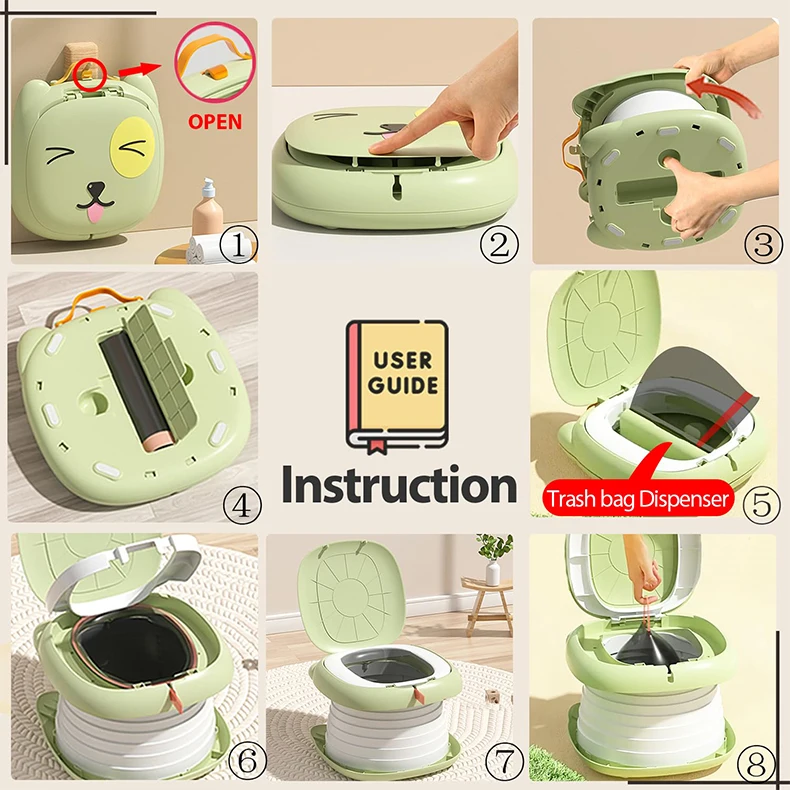 OPEN
①
②
③
④
USER GUIDE
Instruction
Trash bag Dispenser
⑤
⑥
⑦
⑧