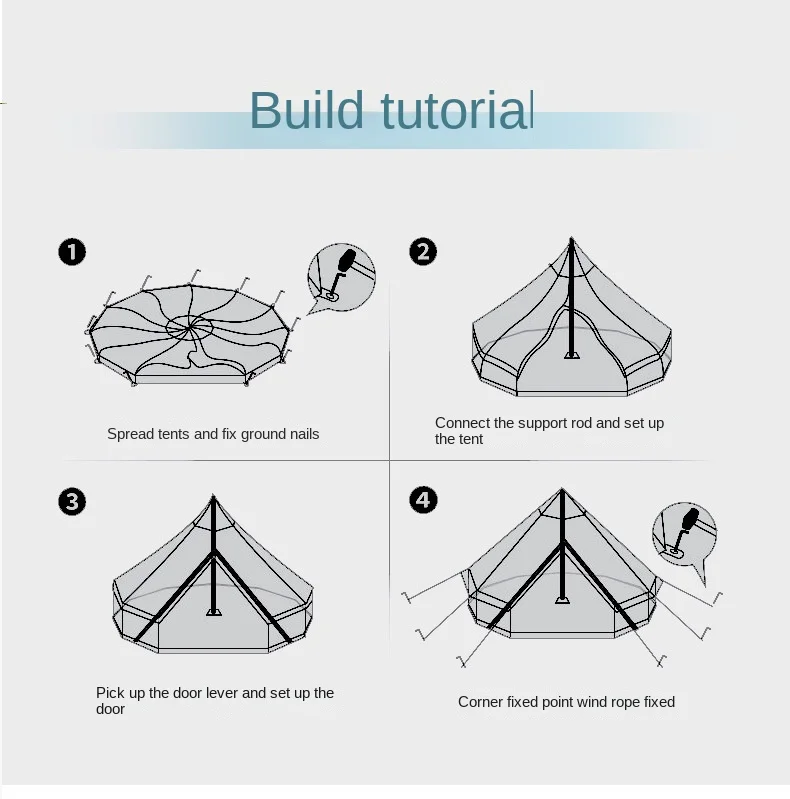 Build tutorial

1

Spread tents and fix ground nails

2

Connect the support rod and set up the tent

3

Pick up the door lever and set up the door

4

Corner fixed point wind rope fixed