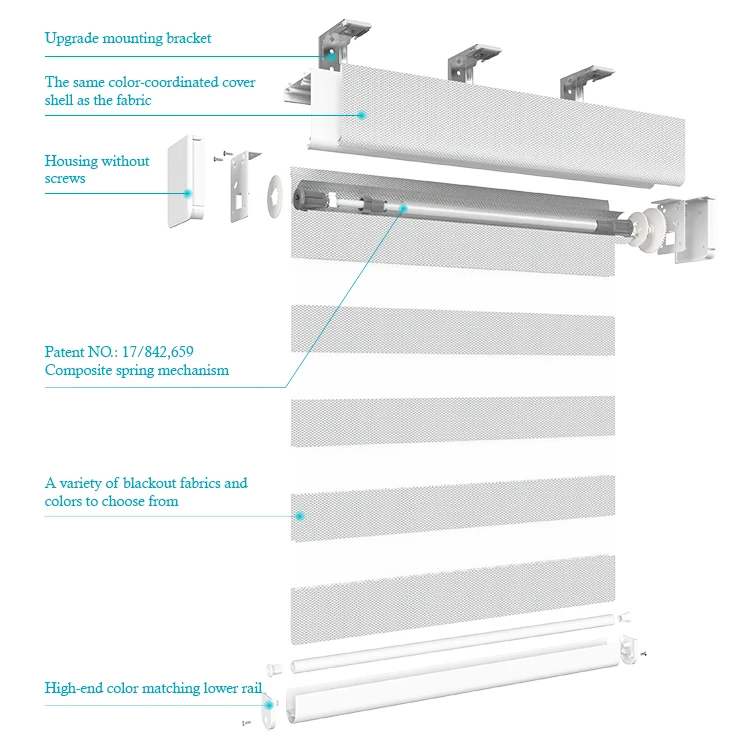 Upgrade mounting bracket

The same color-coordinated cover shell as the fabric

Housing without screws

Patent NO.: 17/842,659
Composite spring mechanism

A variety of blackout fabrics and colors to choose from

High-end color matching lower rail