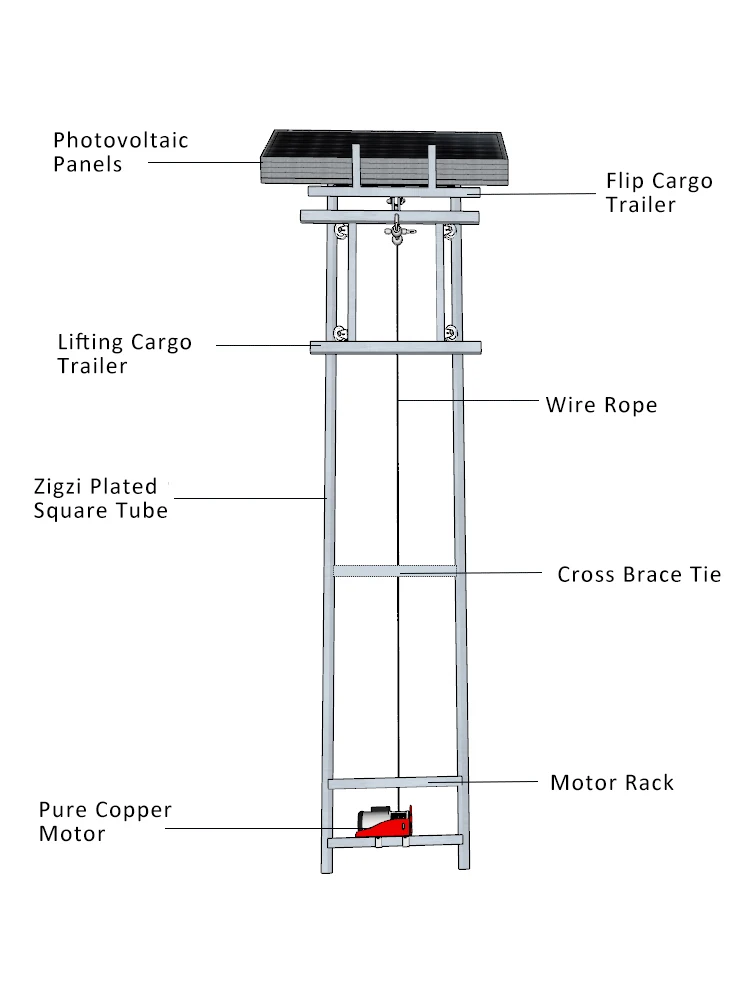 Photovoltaic Panels

Flip Cargo Trailer

Lifting Cargo Trailer

Wire Rope

Zigzi Plated Square Tube

Cross Brace Tie

Motor Rack

Pure Copper Motor