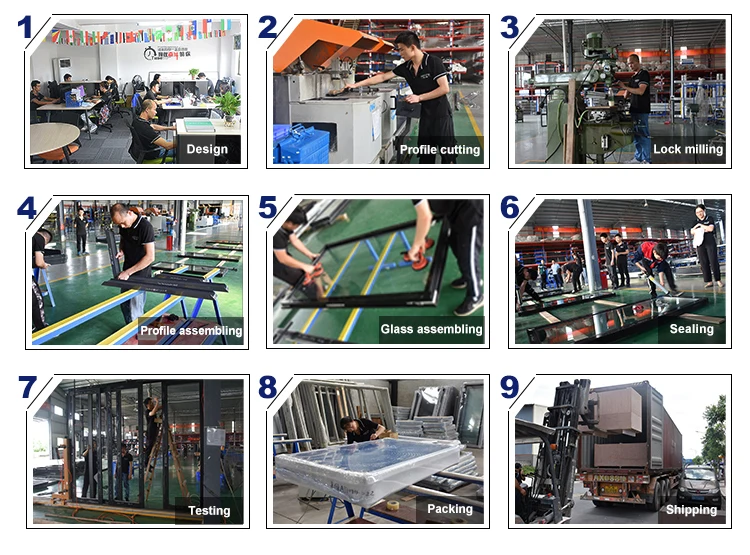 1
Design

2
Profile cutting

3
Lock milling

4
Profile assembling

5
Glass assembling

6
Sealing

7
Testing

8
Packing

9
Shipping