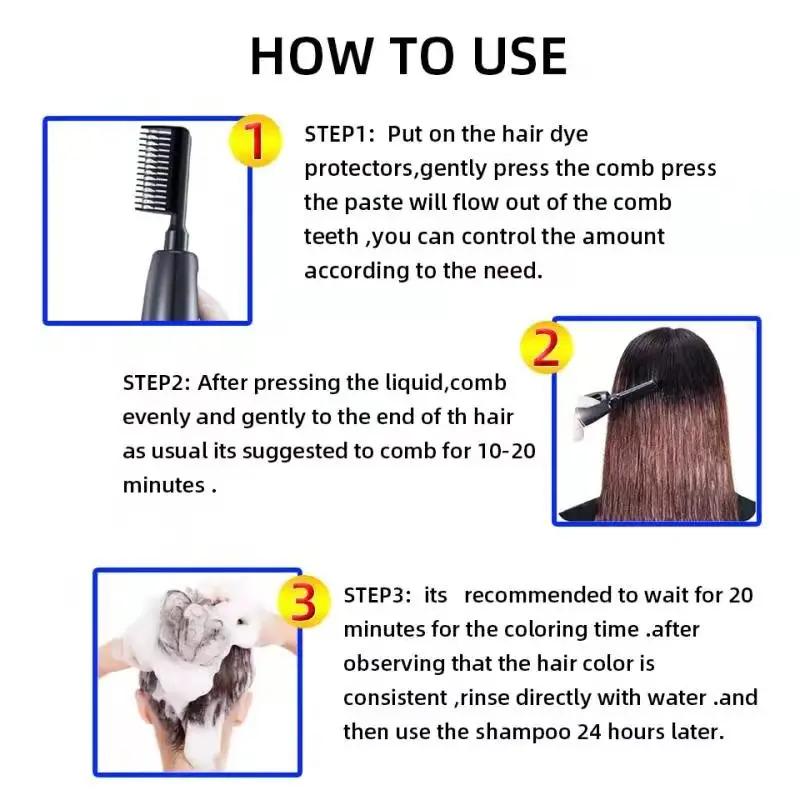 HOW TO USE

1

STEP1: Put on the hair dye protectors,gently press the comb press the paste will flow out of the comb teeth ,you can control the amount according to the need.

2

STEP2: After pressing the liquid,comb evenly and gently to the end of th hair as usual its suggested to comb for 10-20 minutes .

3

STEP3: its recommended to wait for 20 minutes for the coloring time .after observing that the hair color is consistent ,rinse directly with water .and then use the shampoo 24 hours later.