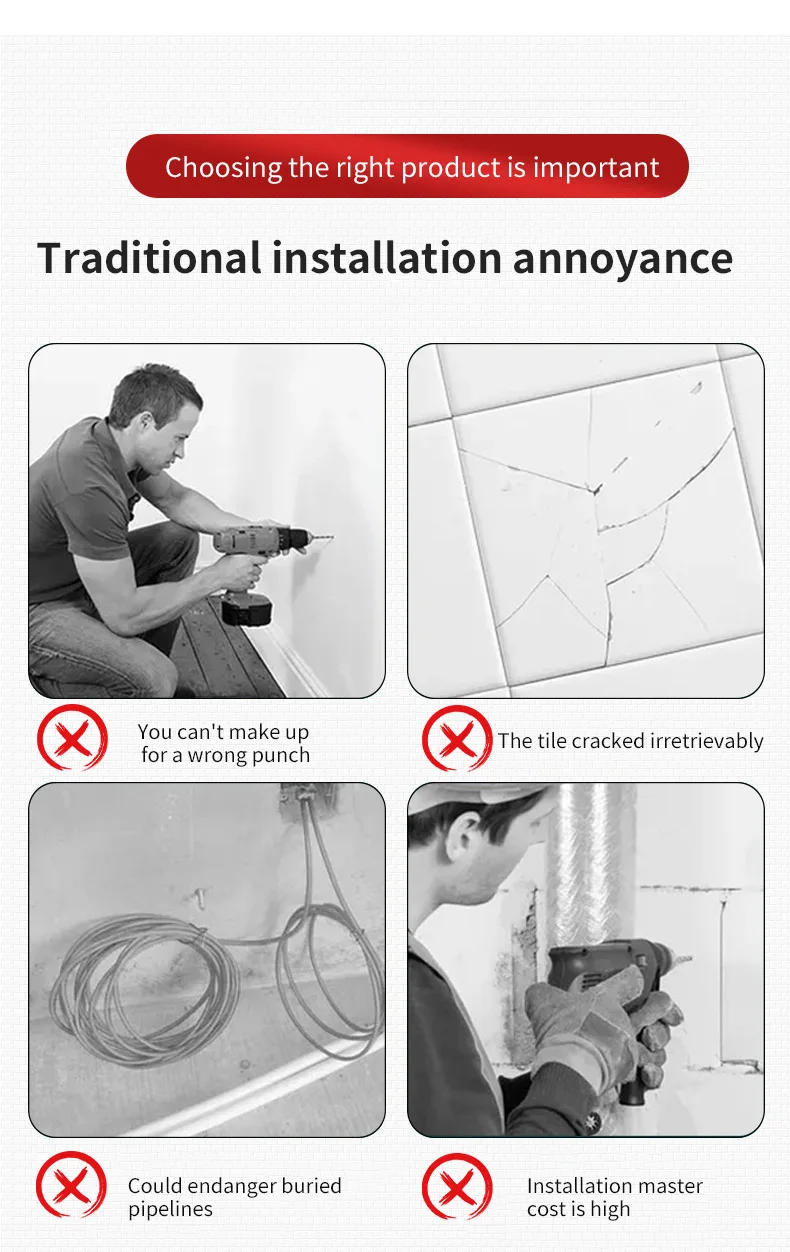 Choosing the right product is important

Traditional installation annoyance

You can't make up for a wrong punch

The tile cracked irretrievably

Could endanger buried pipelines

Installation master cost is high