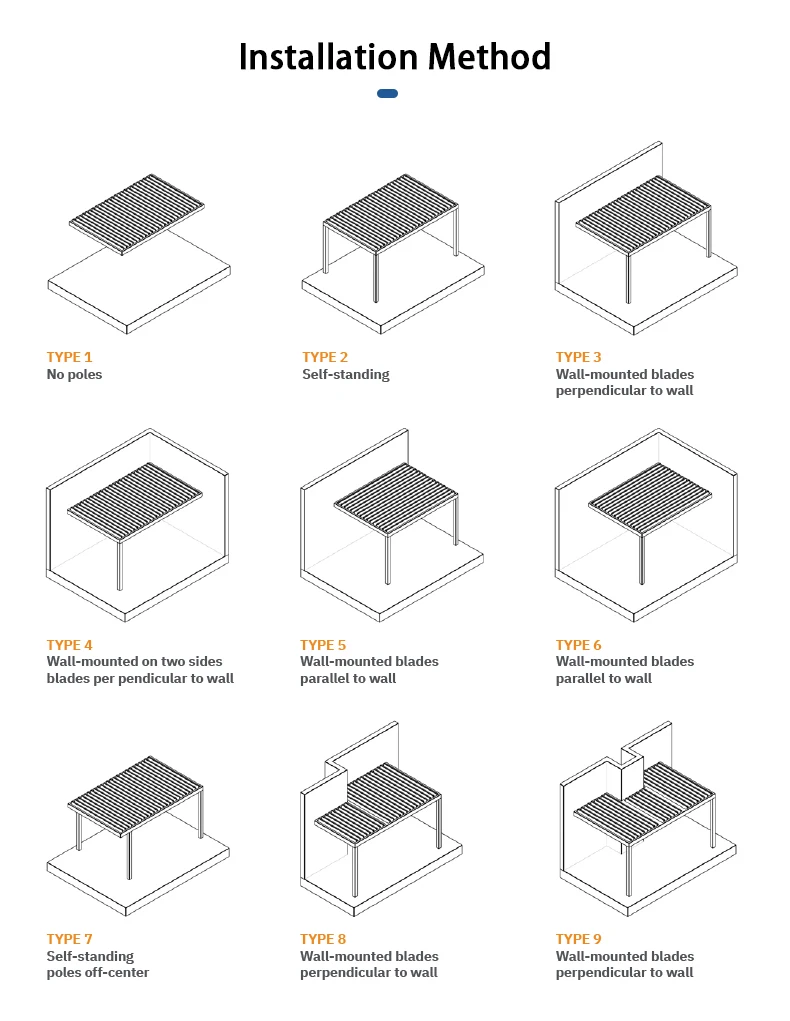 Installation Method

TYPE 1
No poles

TYPE 2
Self-standing

TYPE 3
Wall-mounted blades perpendicular to wall

TYPE 4
Wall-mounted on two sides blades per pendicular to wall

TYPE 5
Wall-mounted blades parallel to wall

TYPE 6
Wall-mounted blades parallel to wall

TYPE 7
Self-standing poles off-center

TYPE 8
Wall-mounted blades perpendicular to wall

TYPE 9
Wall-mounted blades perpendicular to wall